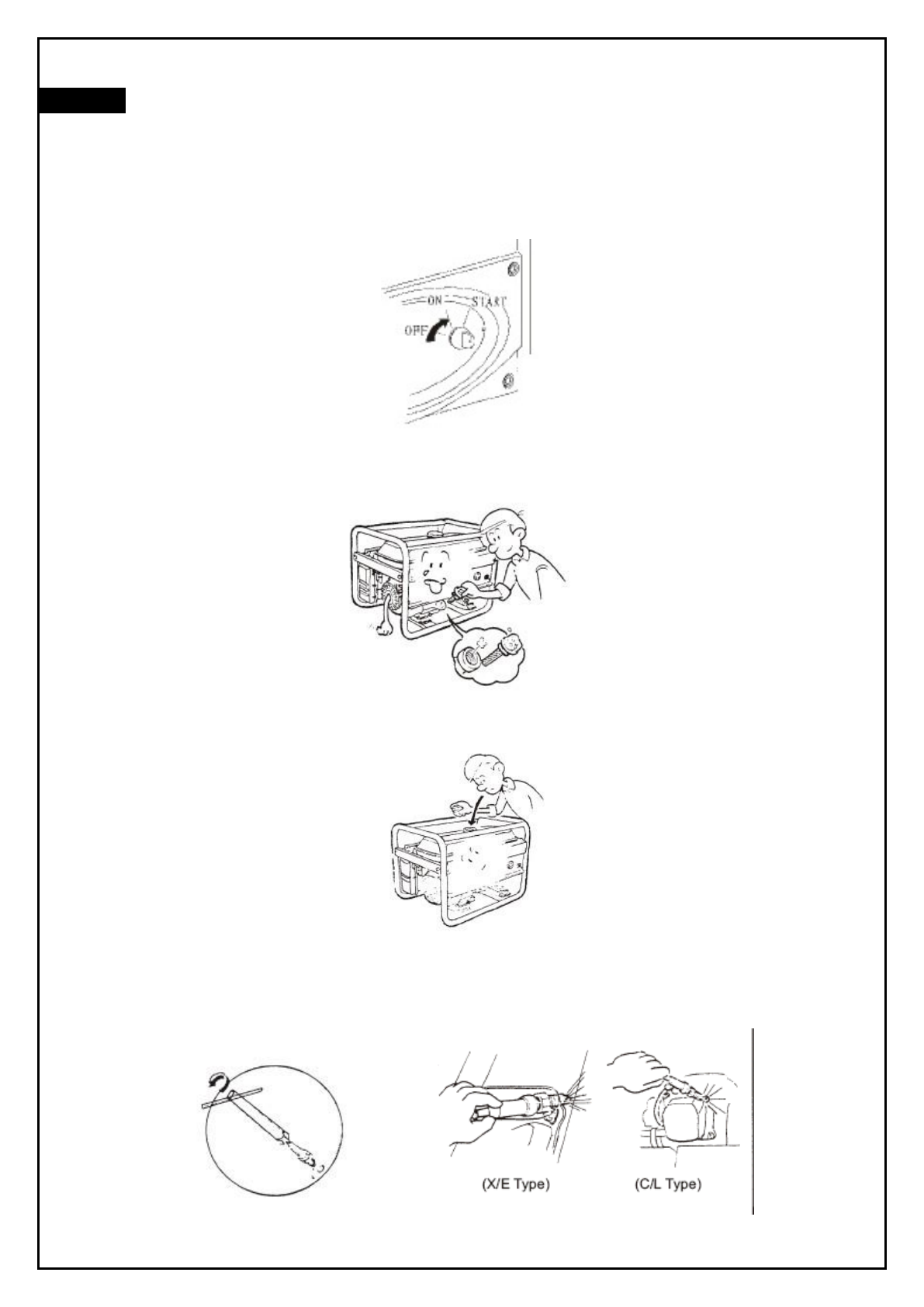 ON START
OFF

(X/E Type)
(C/L Type)