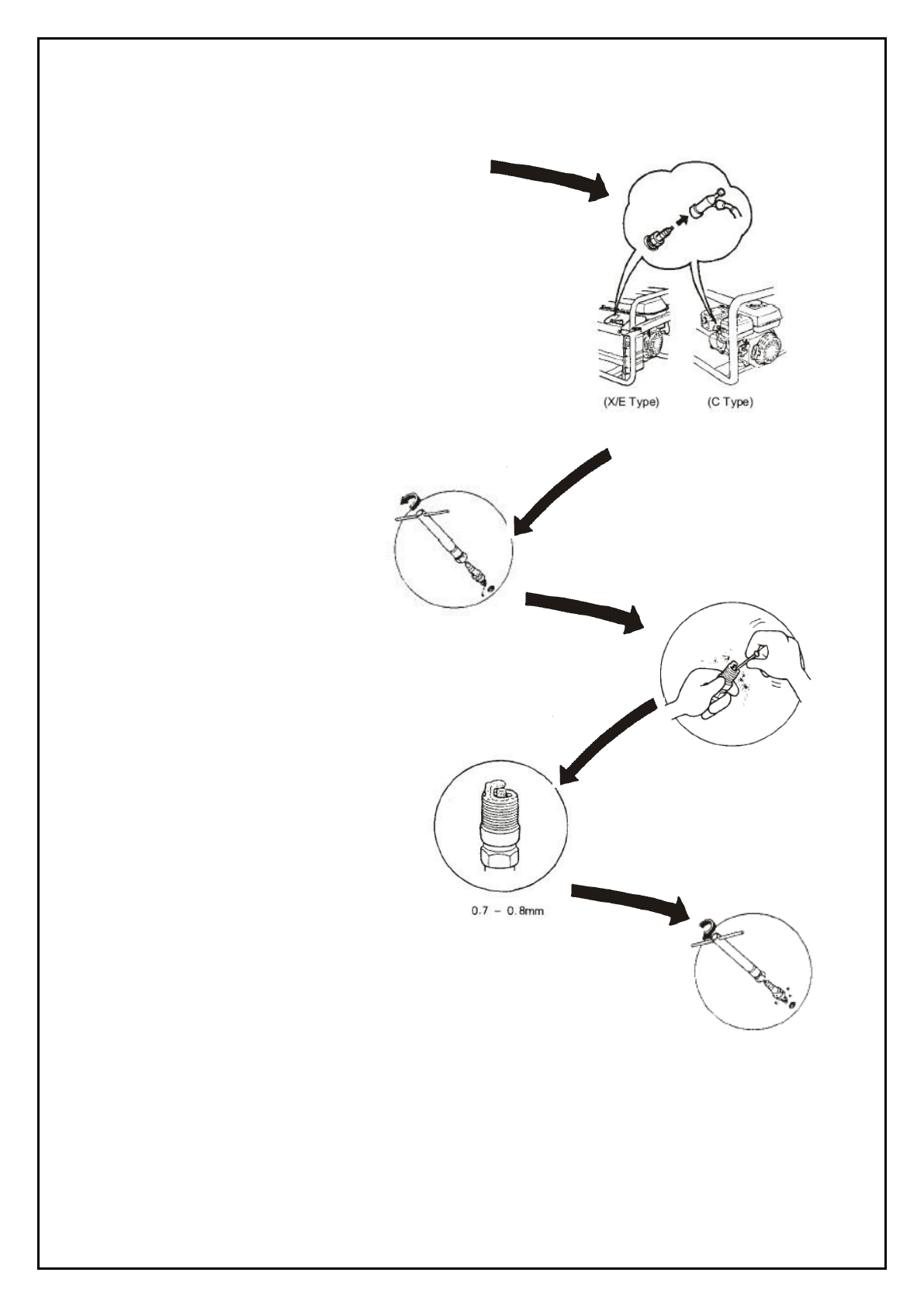 (X/E Type) (C Type)

0.7 – 0.8mm