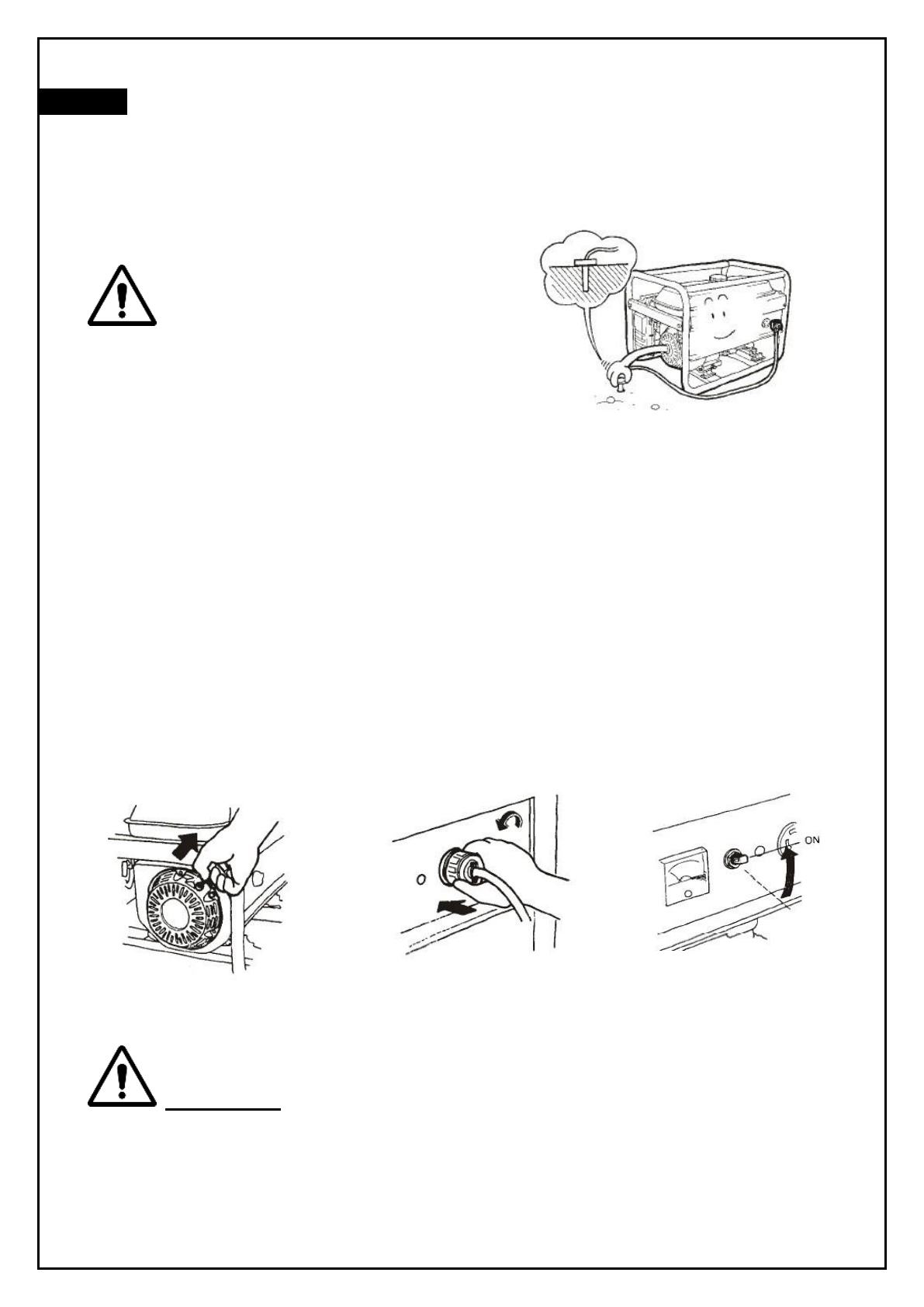 ON