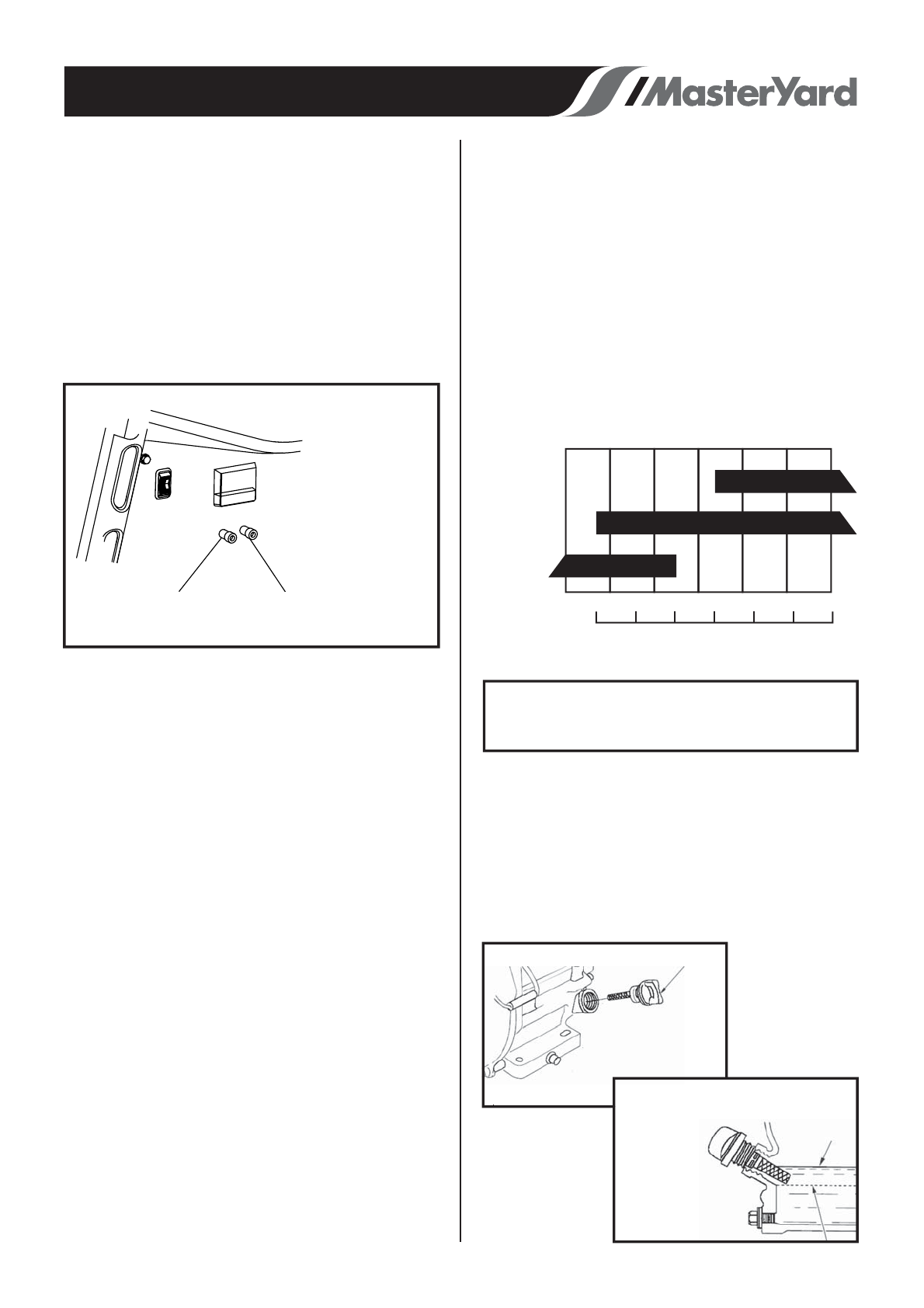 MasterYard