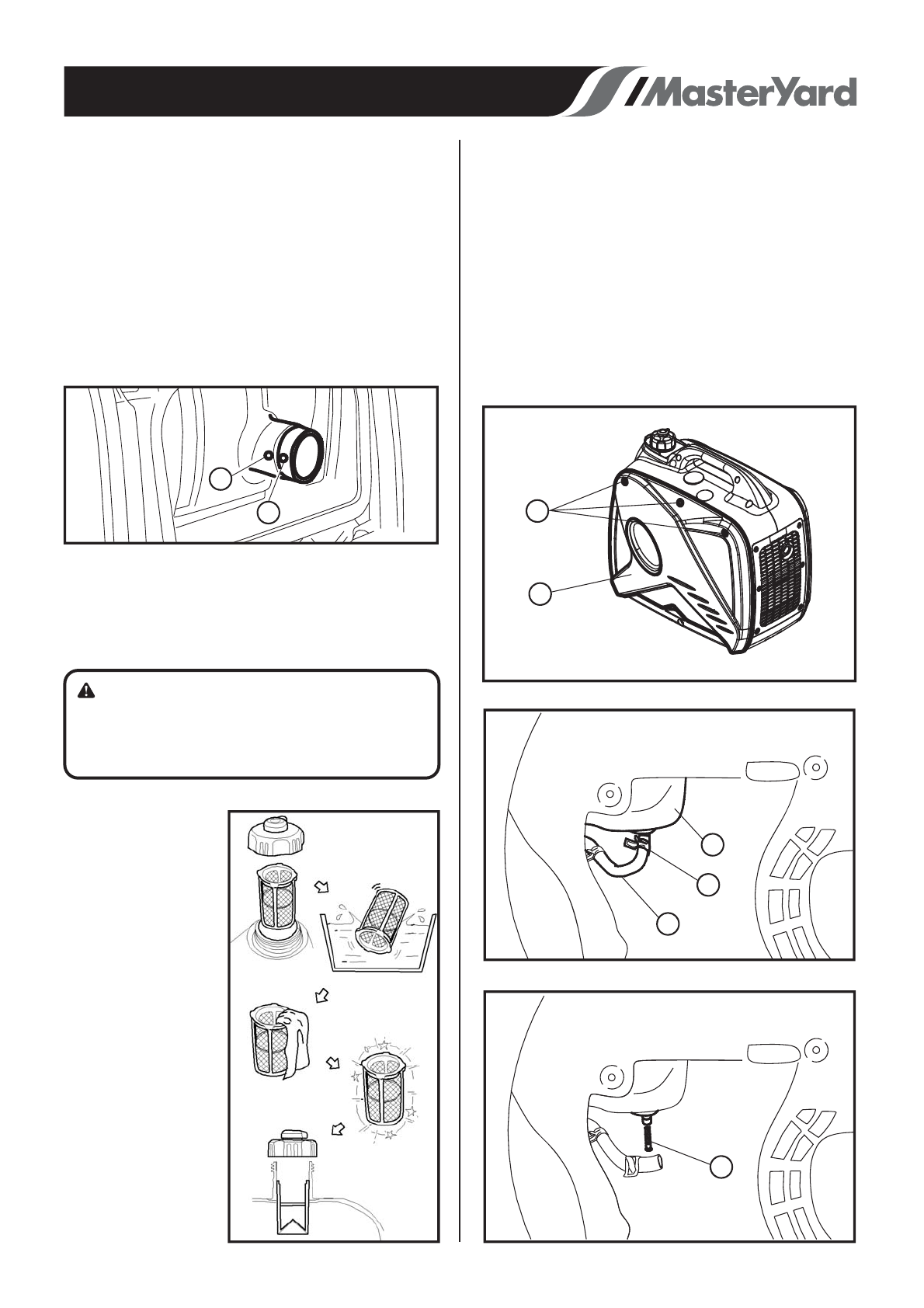 MasterYard