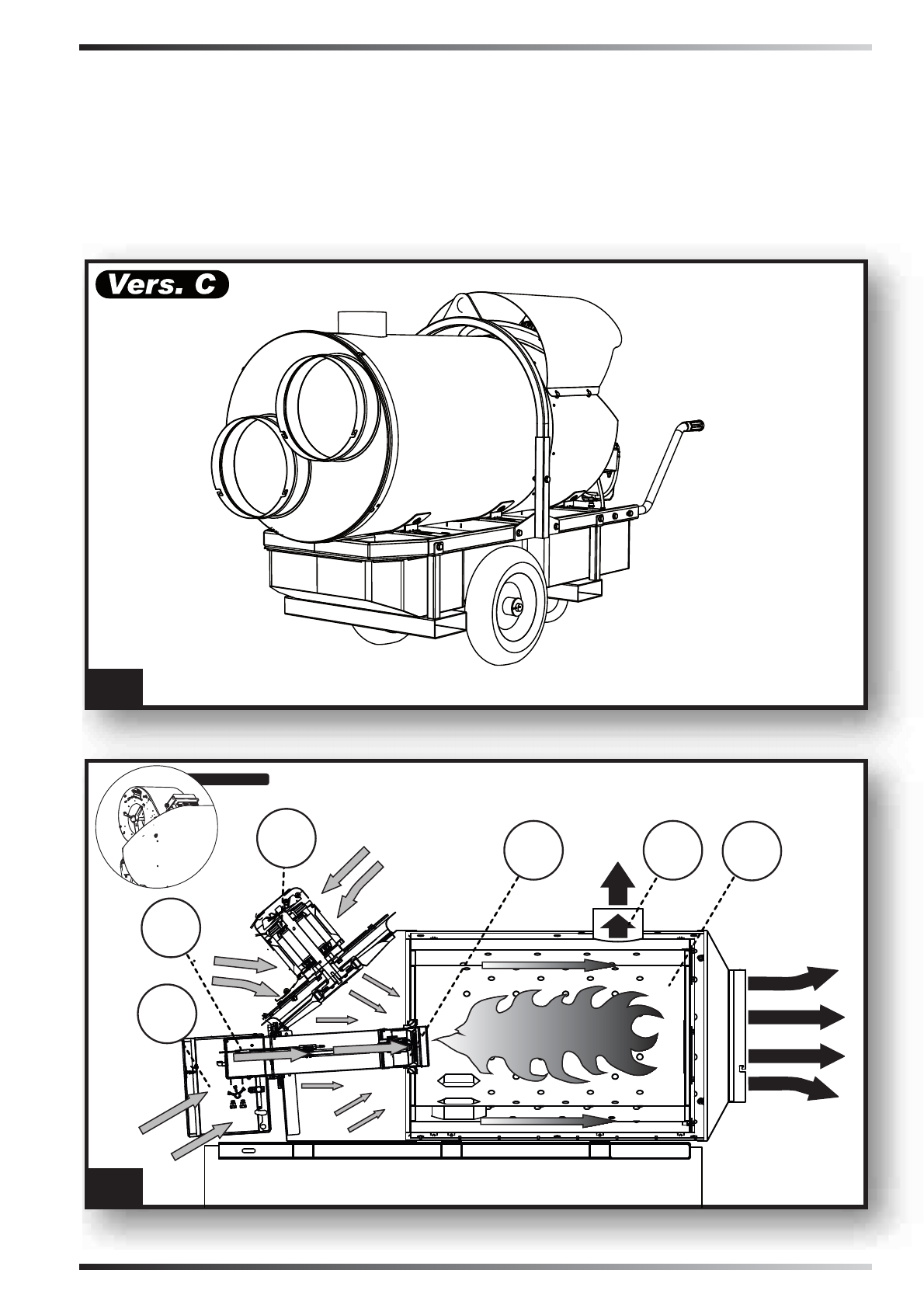 Vers. C