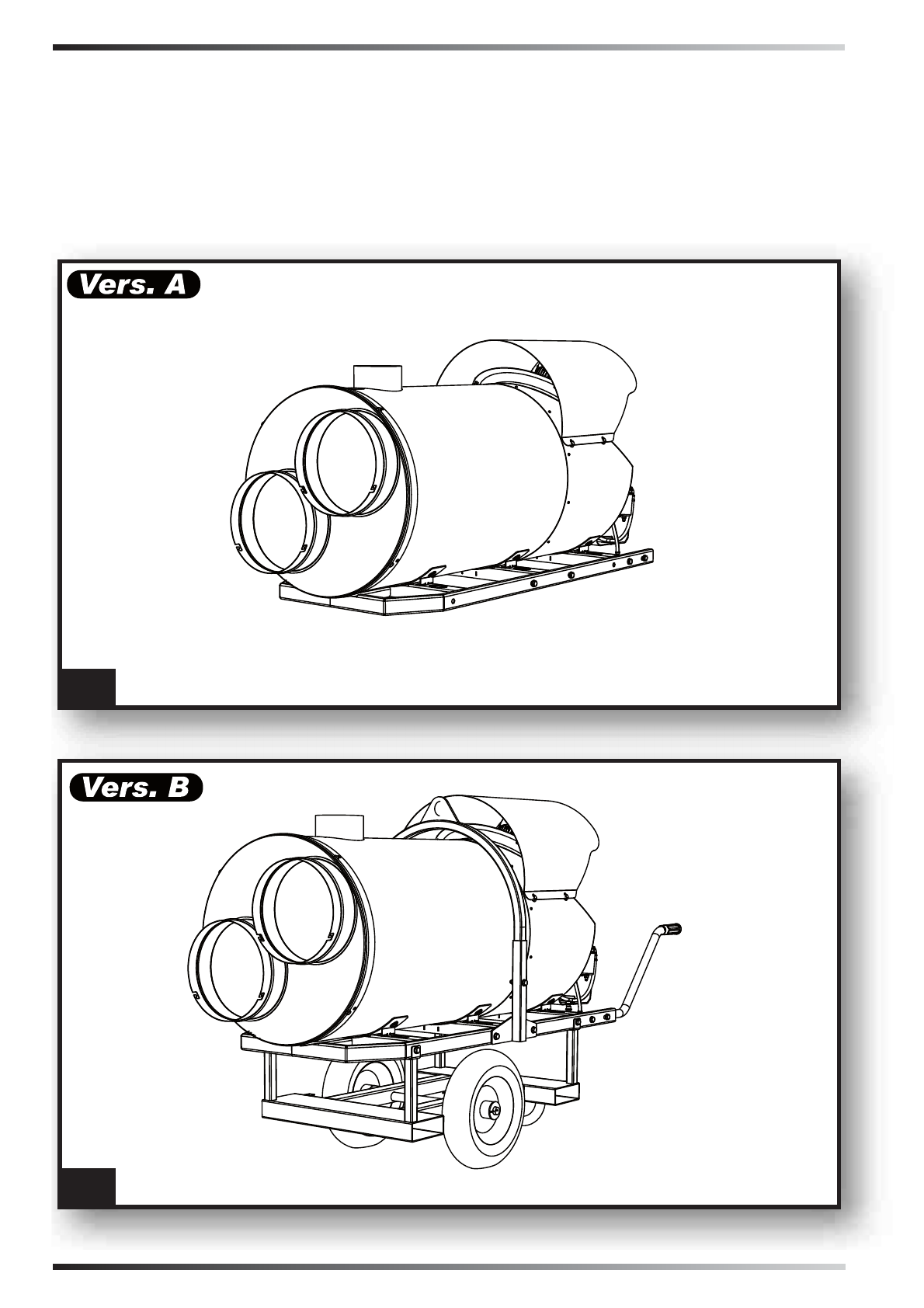 Vers. A

Vers. B