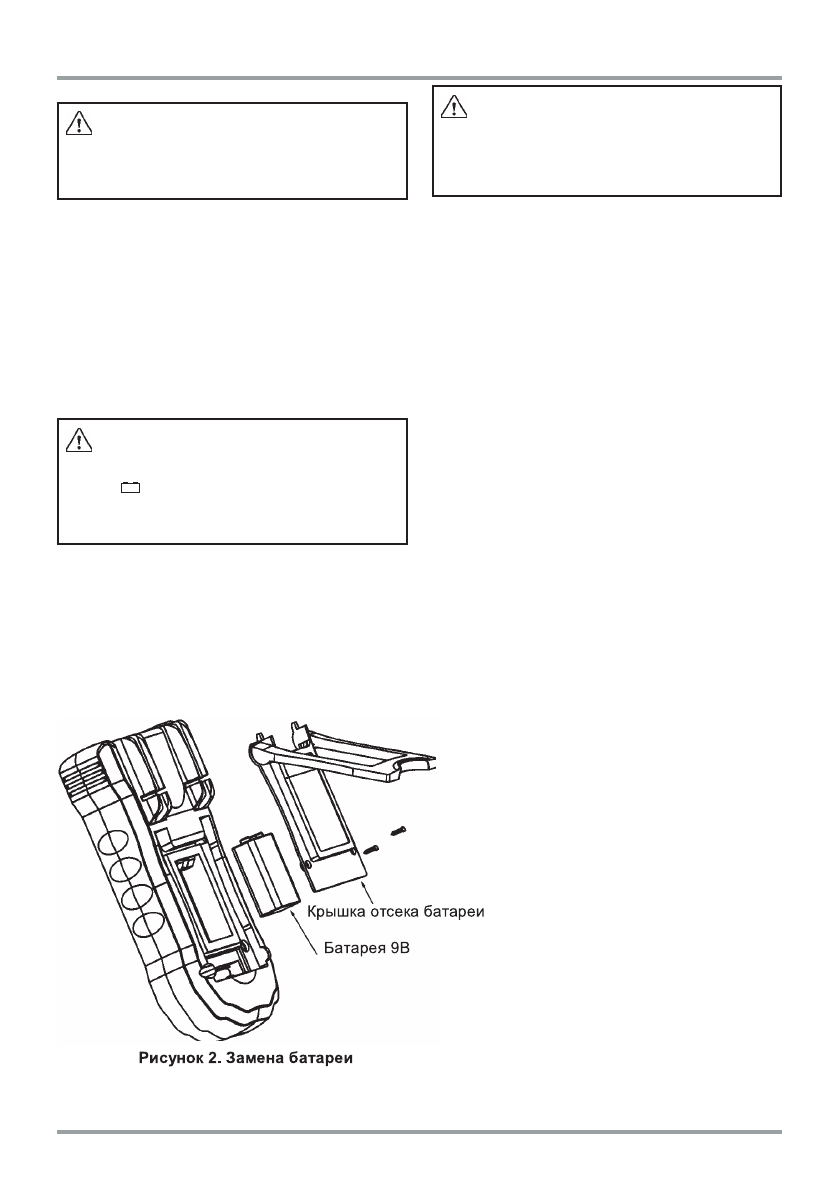 Крышка отсека батареи

Батарея 9В

Рисунок 2. Замена батареи