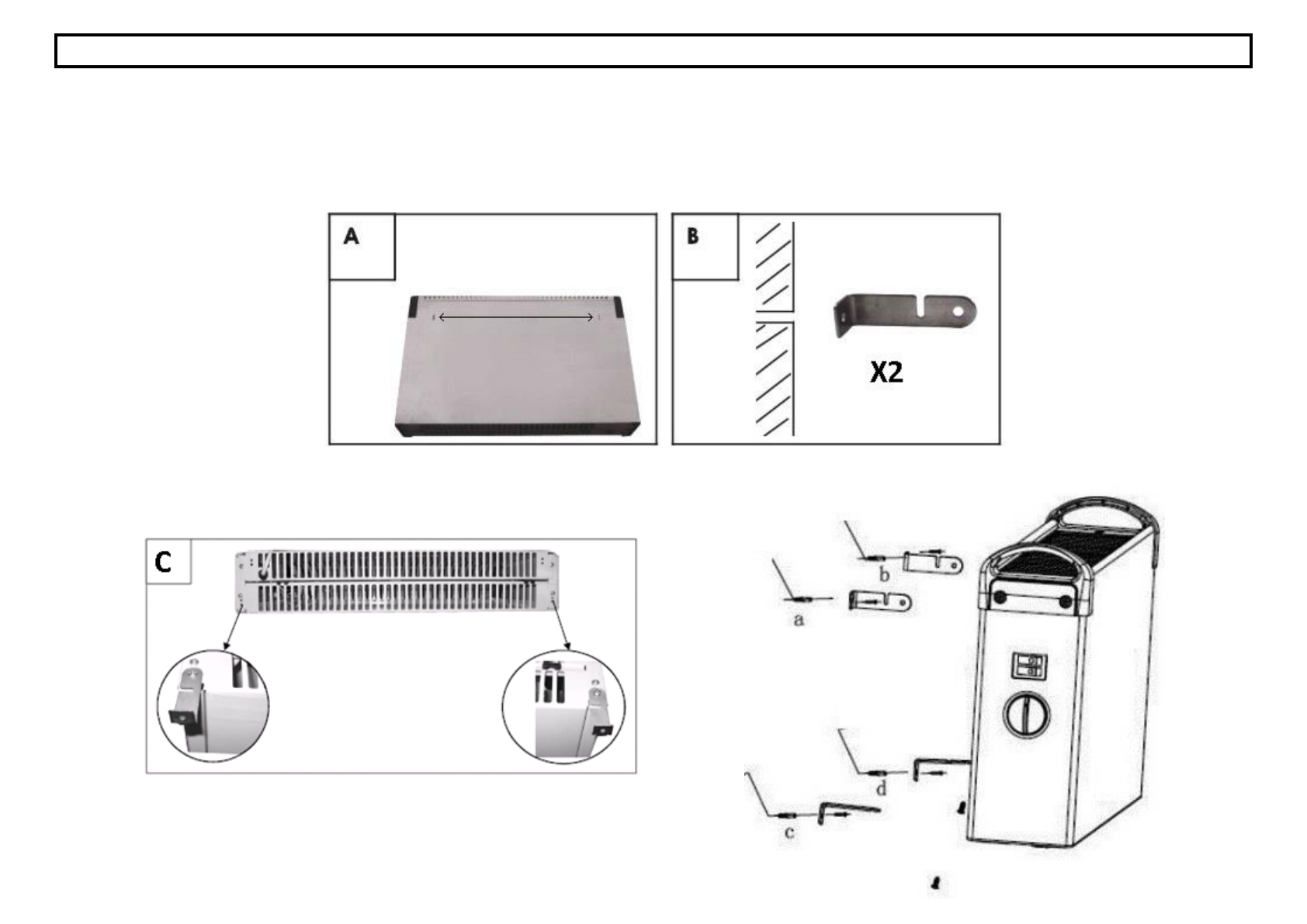 A

B

X2

C

b

a

d

c