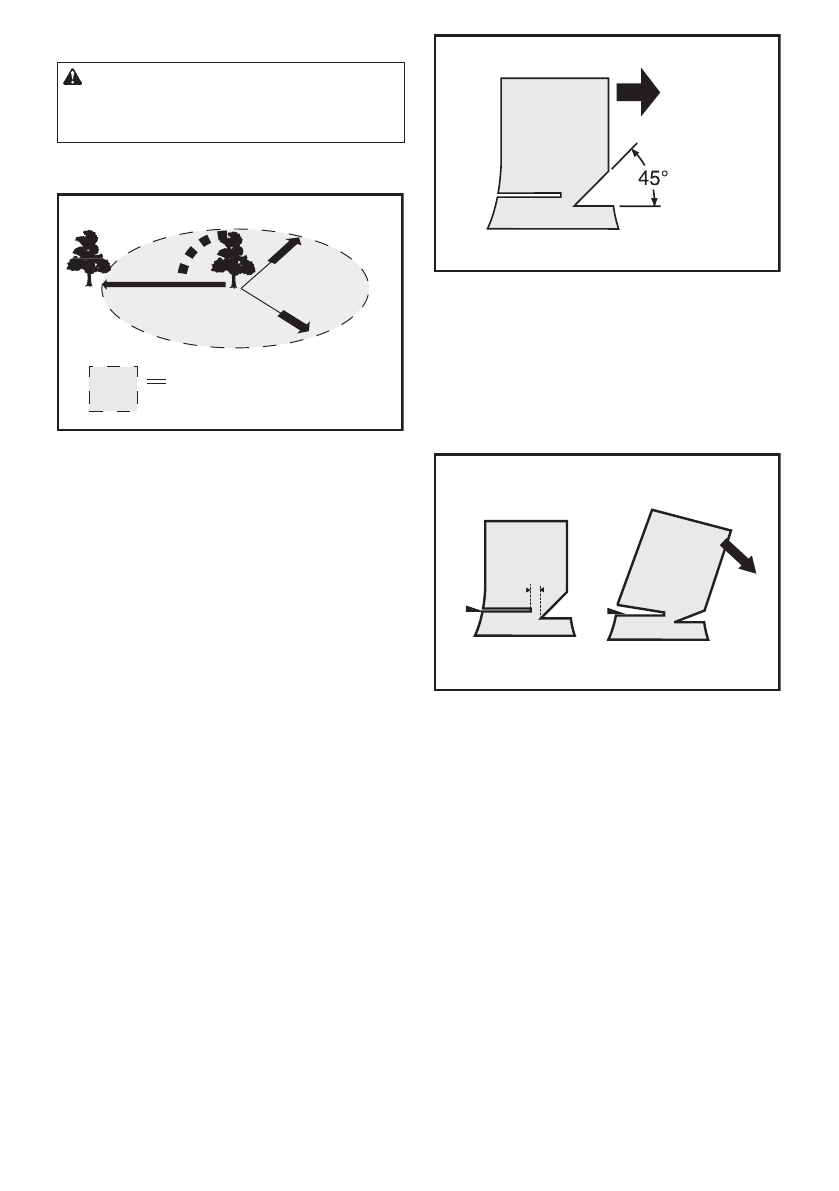 45°