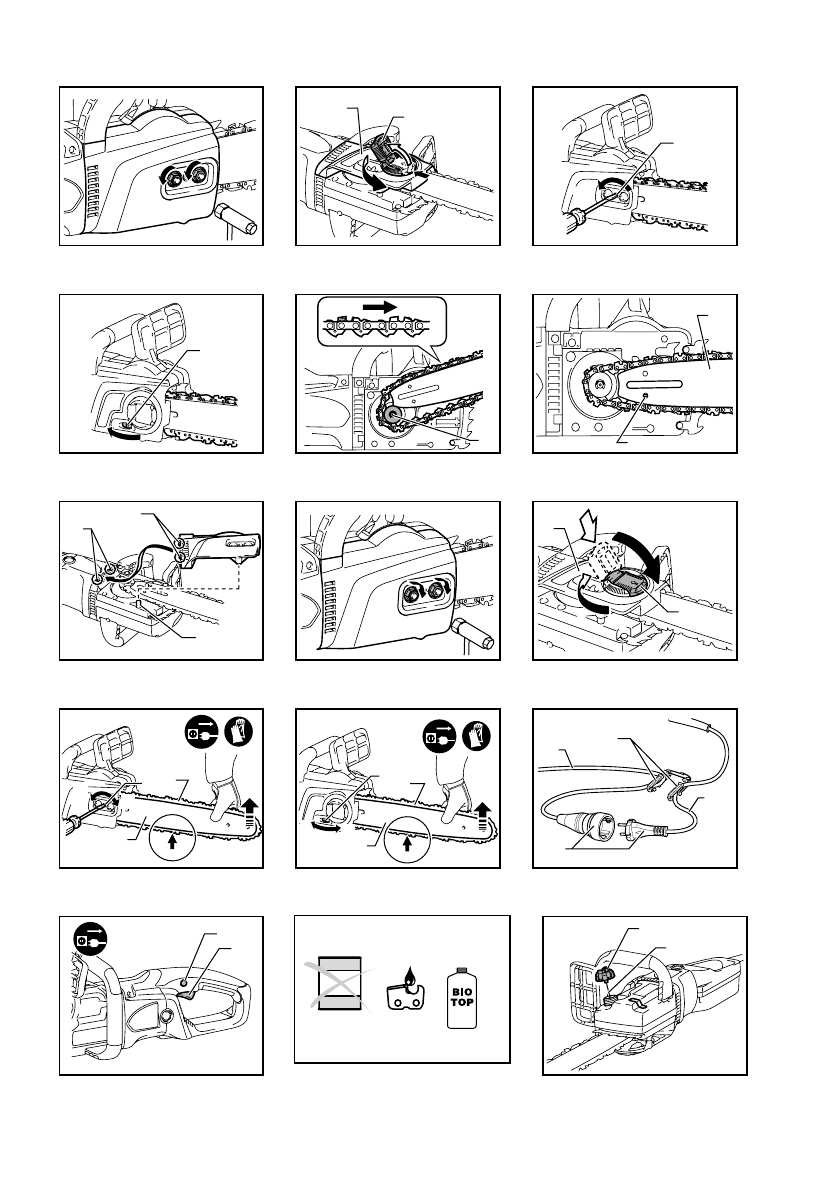 BIO TOP