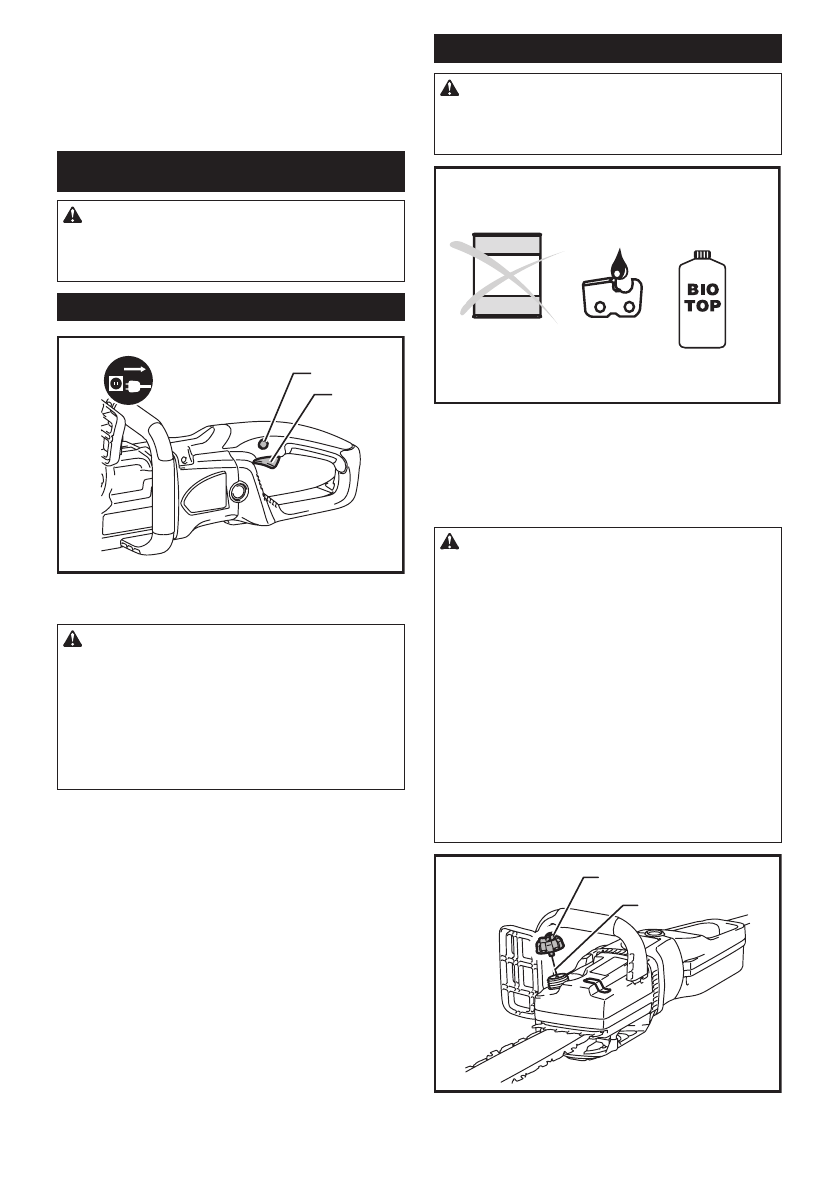 BIO
TOP