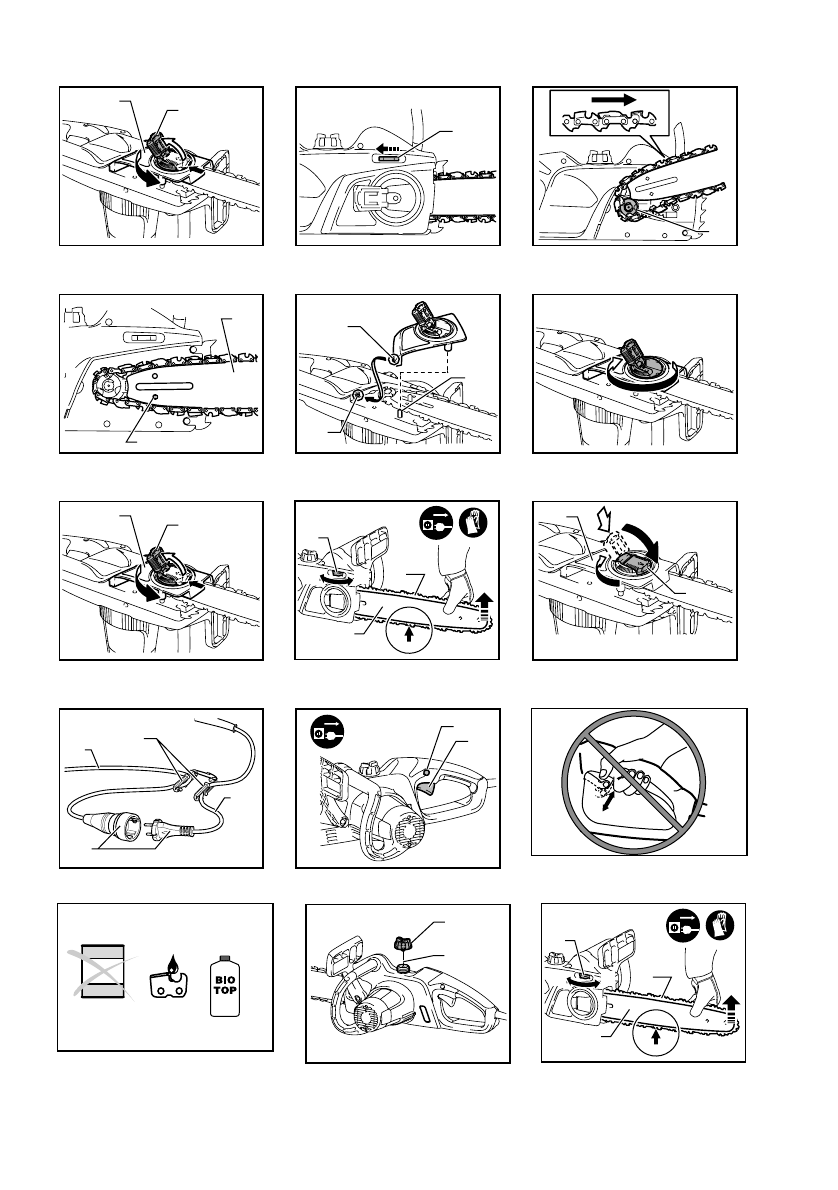 BIO TOP