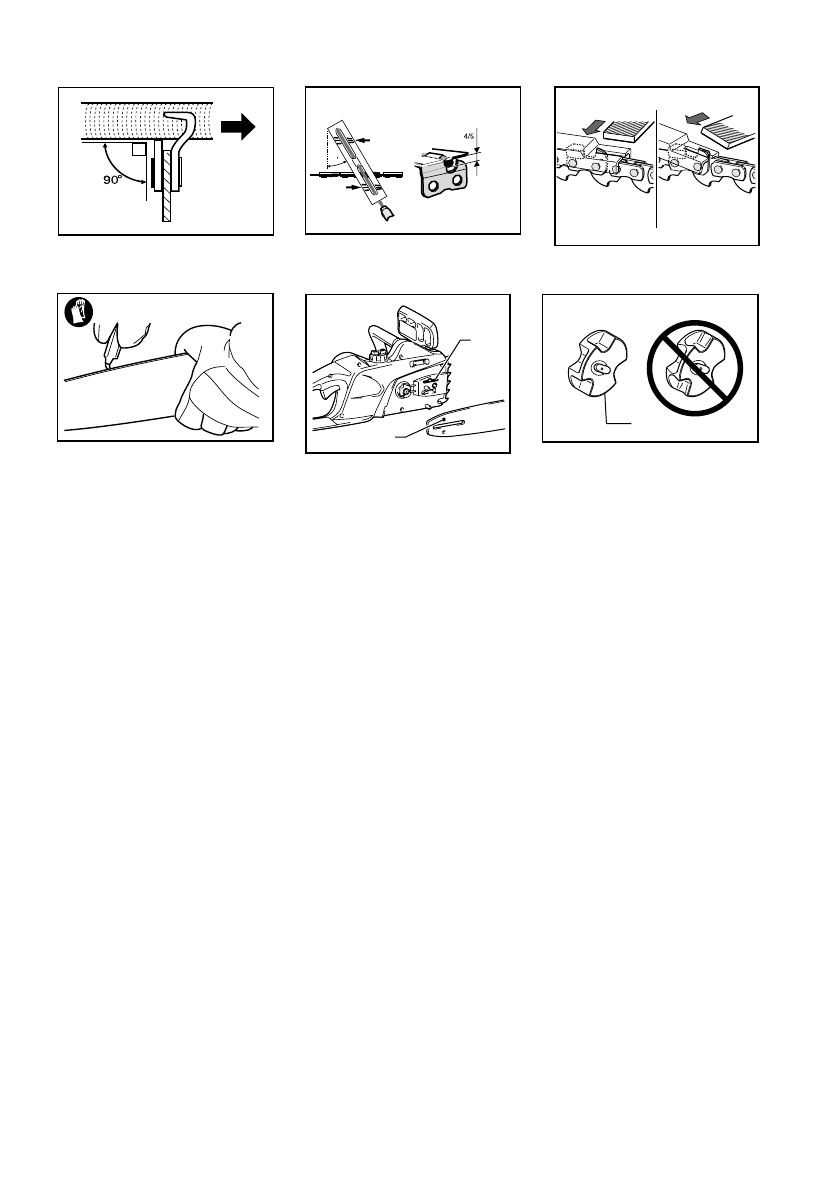 90°

4/5