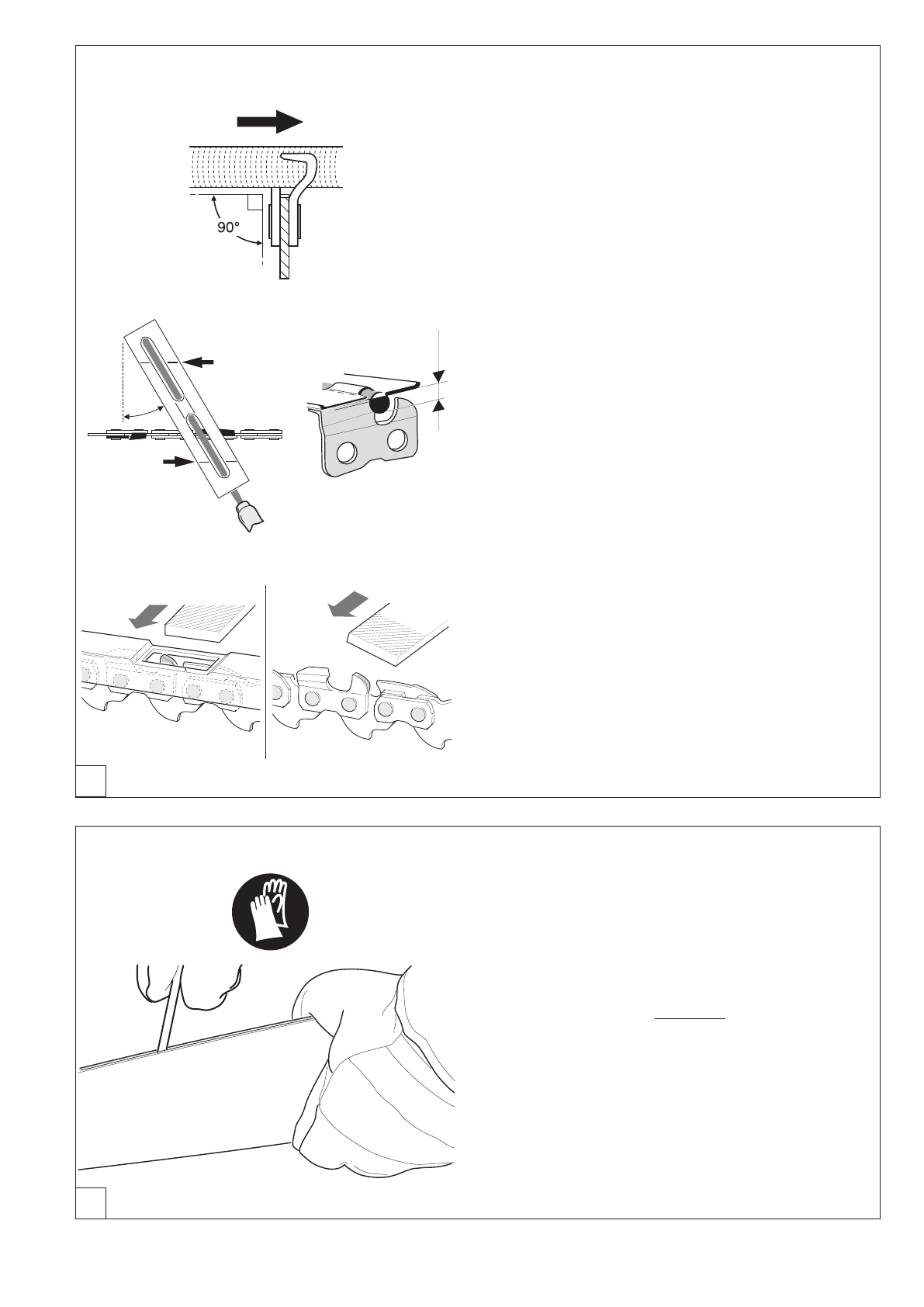 90°