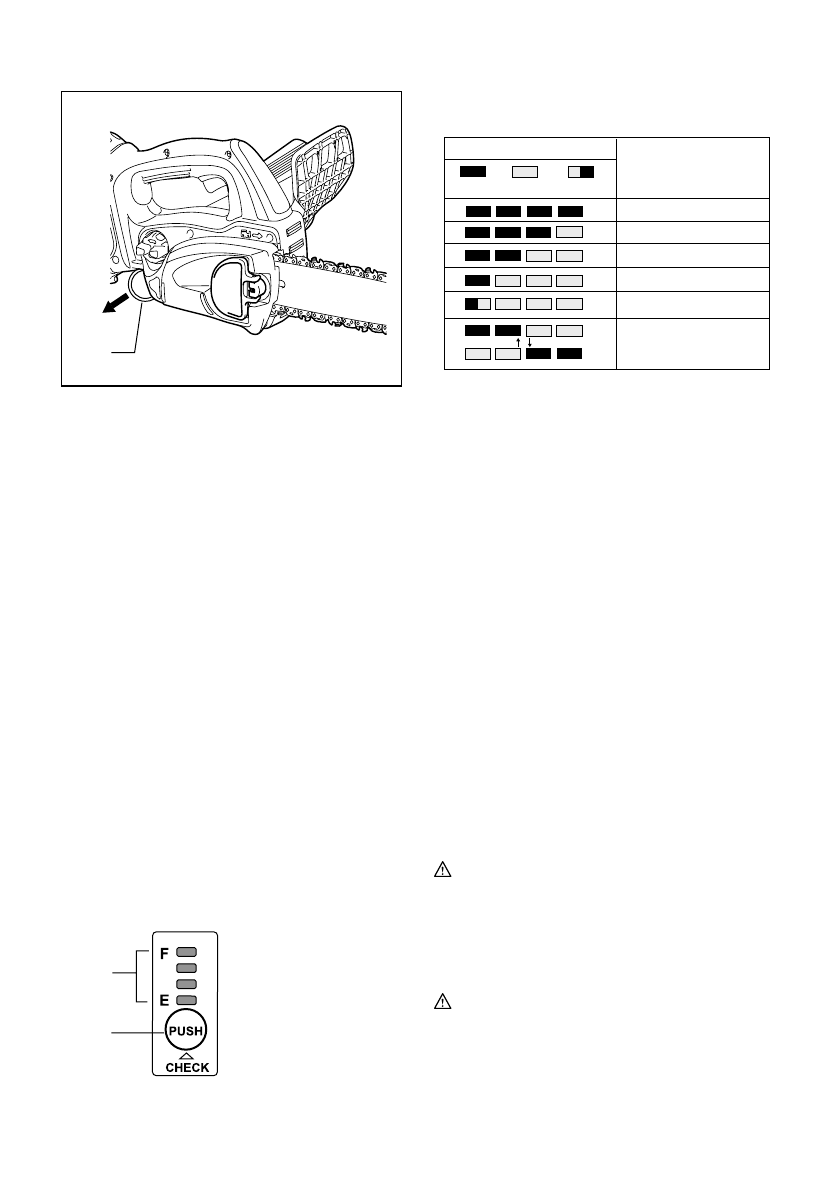 F

E

PUSH

CHECK