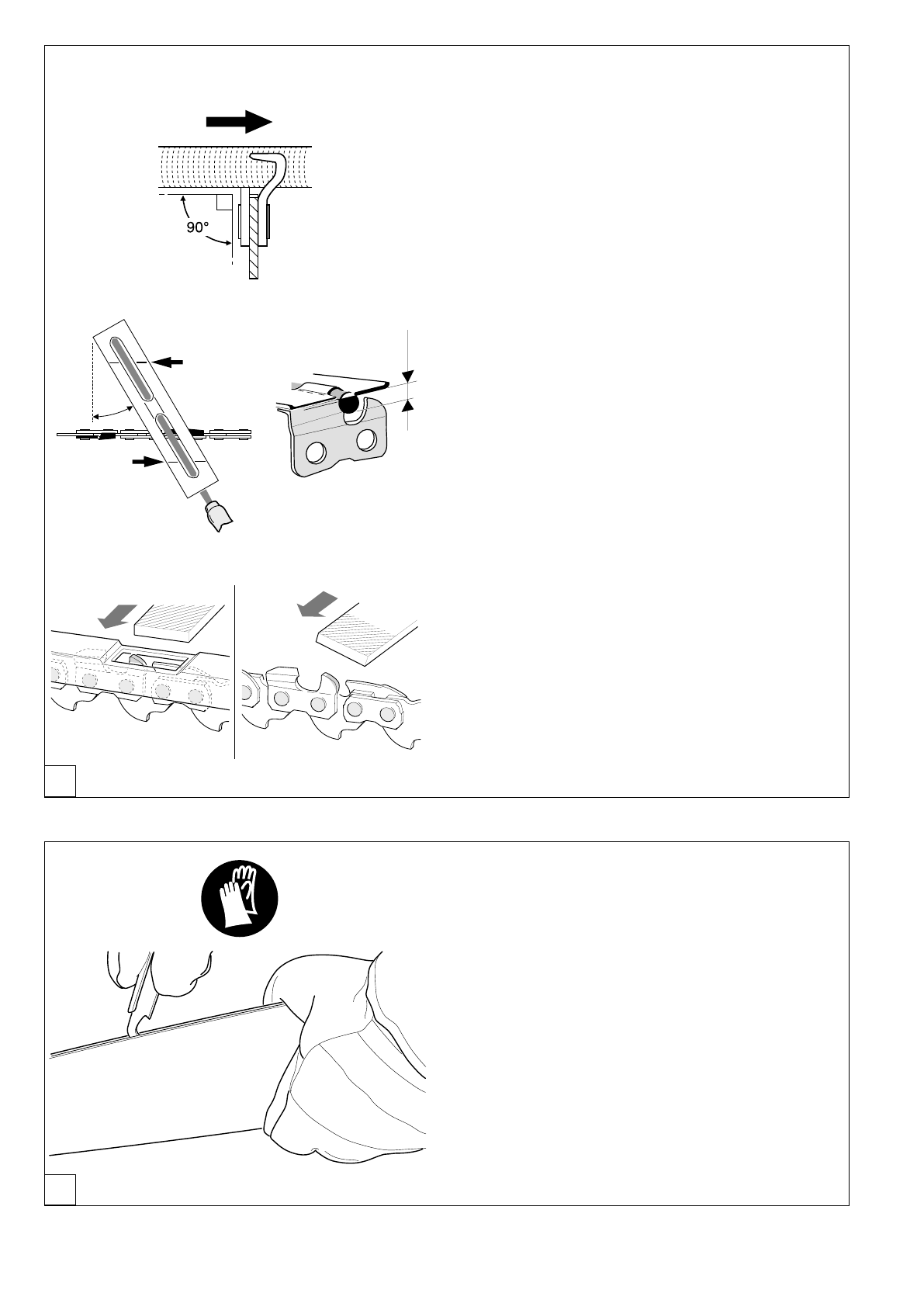 90°