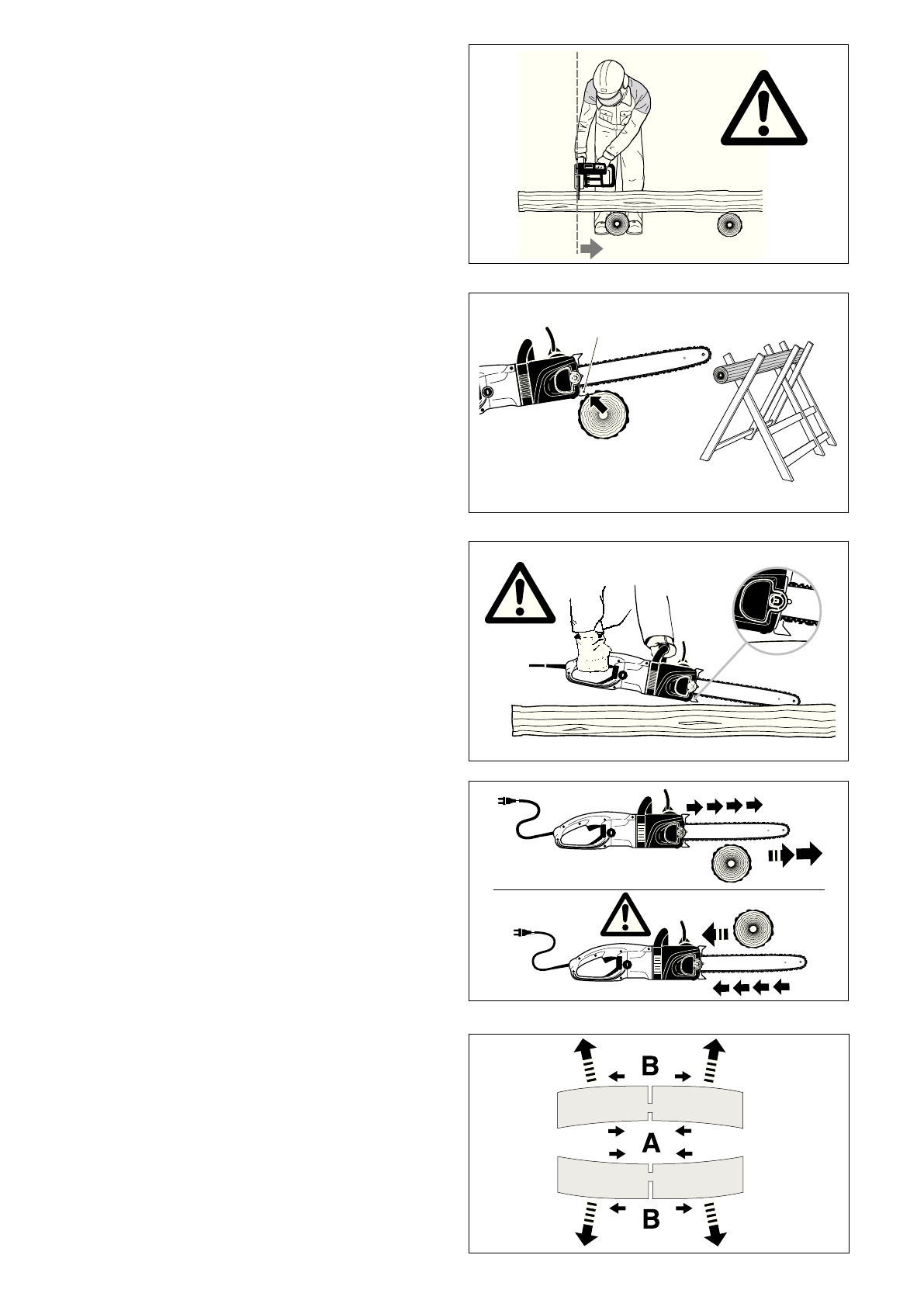 B

A

B