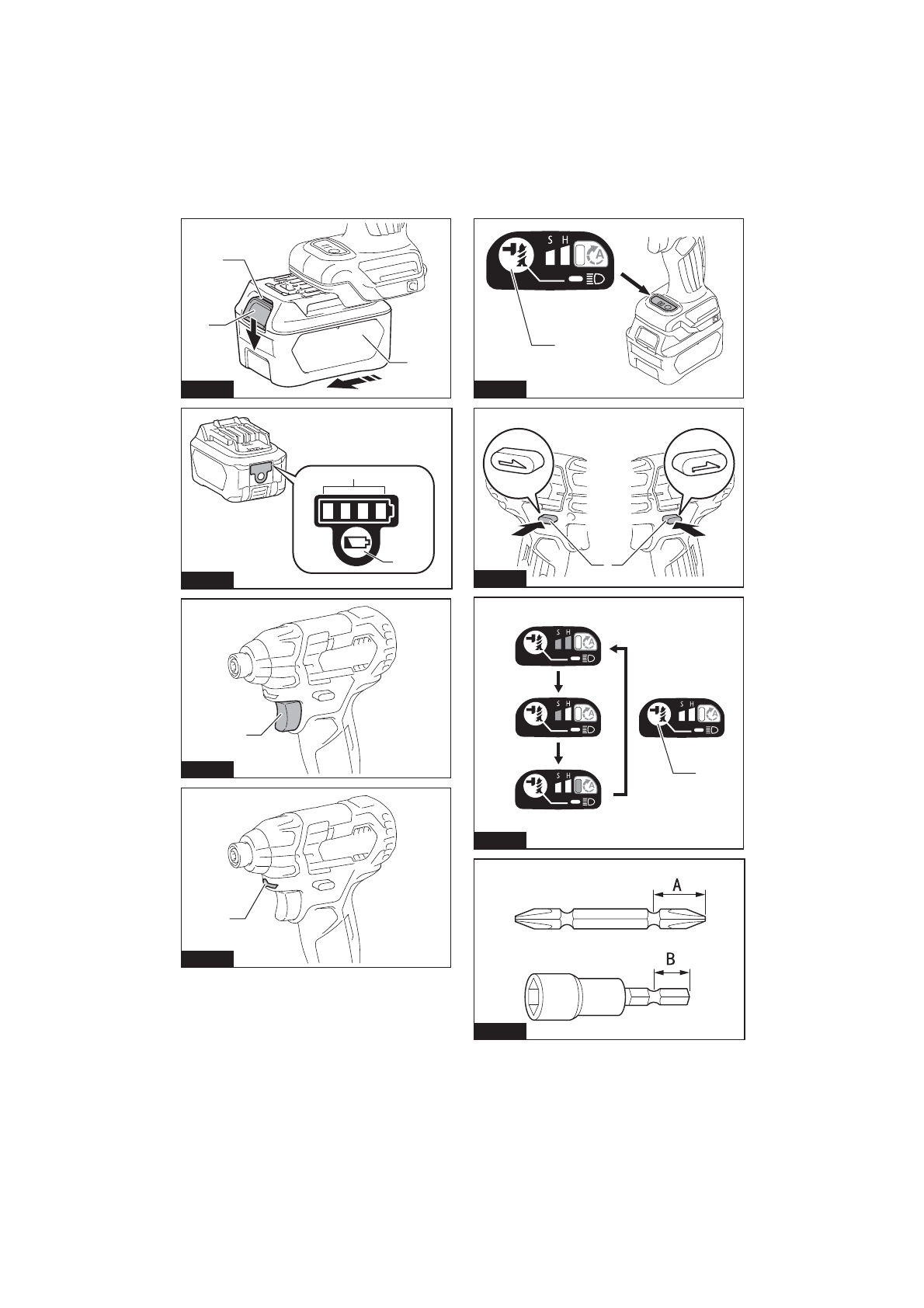 S H

A

S H

A

S H

A

S H

A

S H

A

A

B