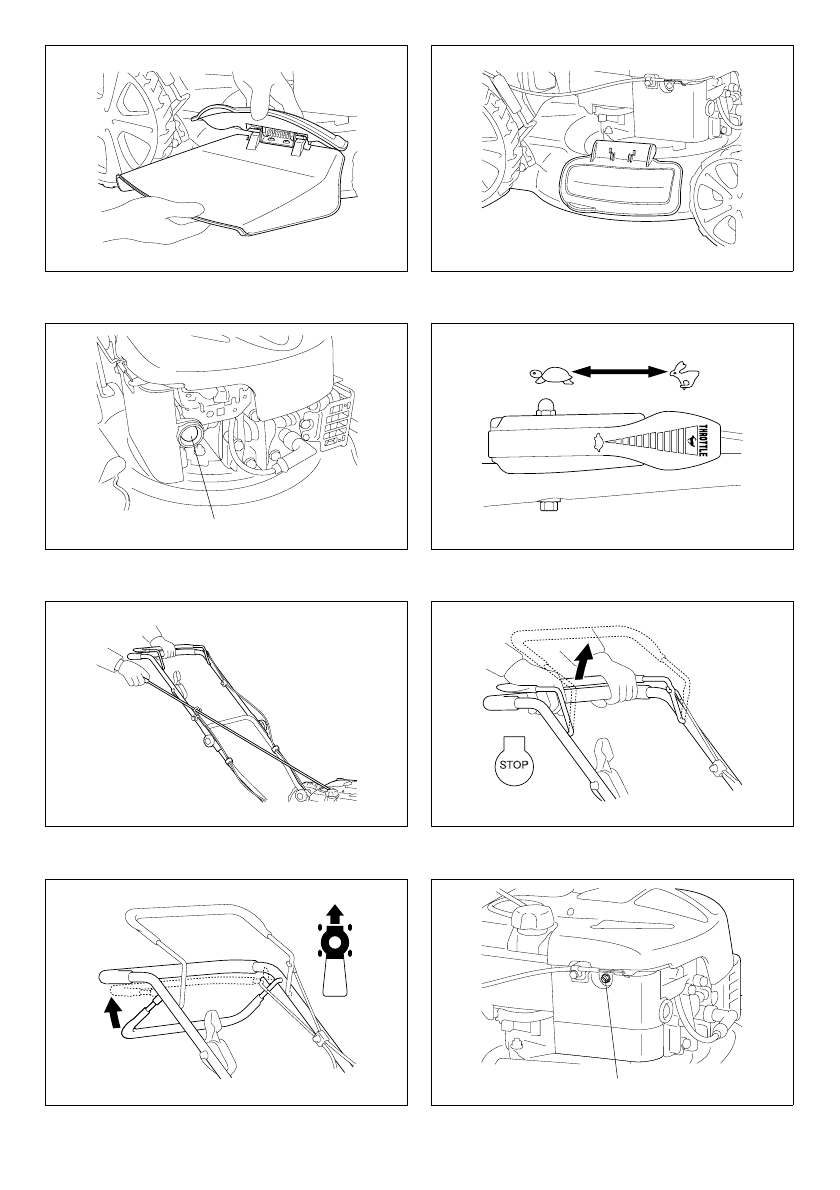 THROTTLE

STOP