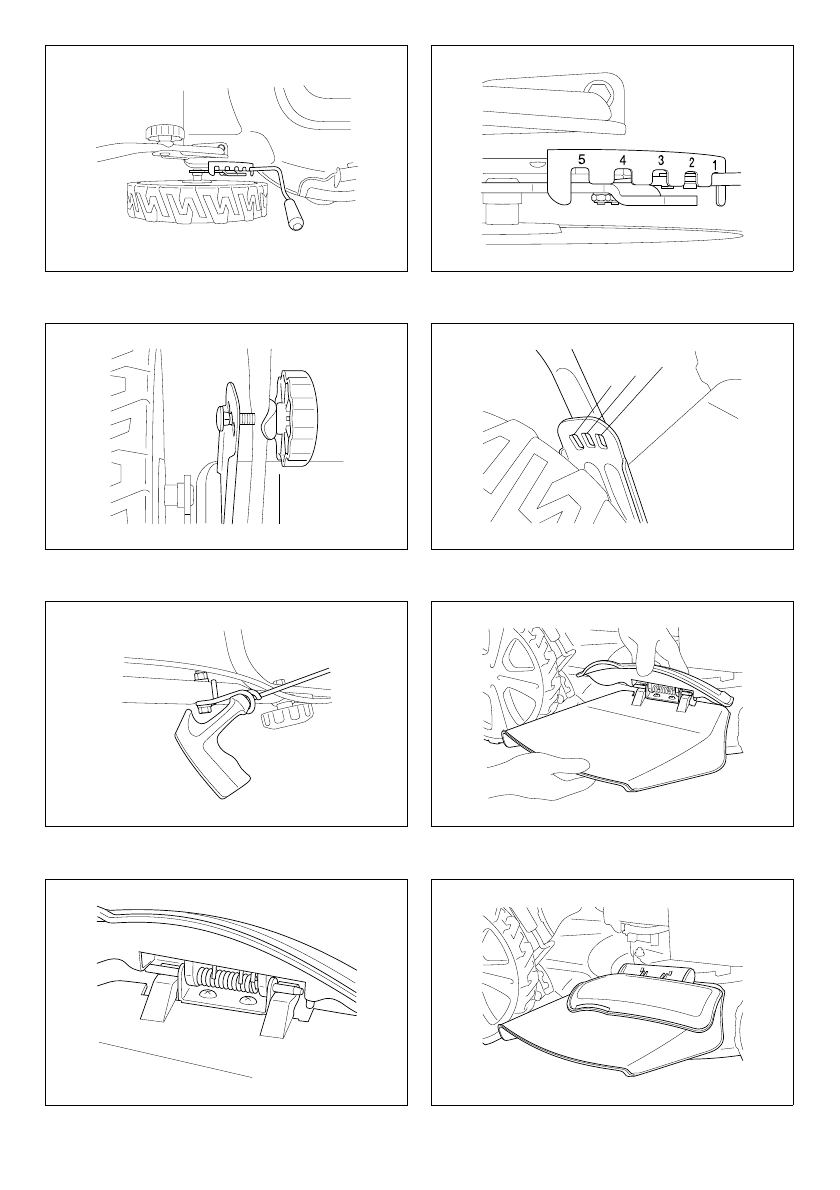 5 4 3 2 1