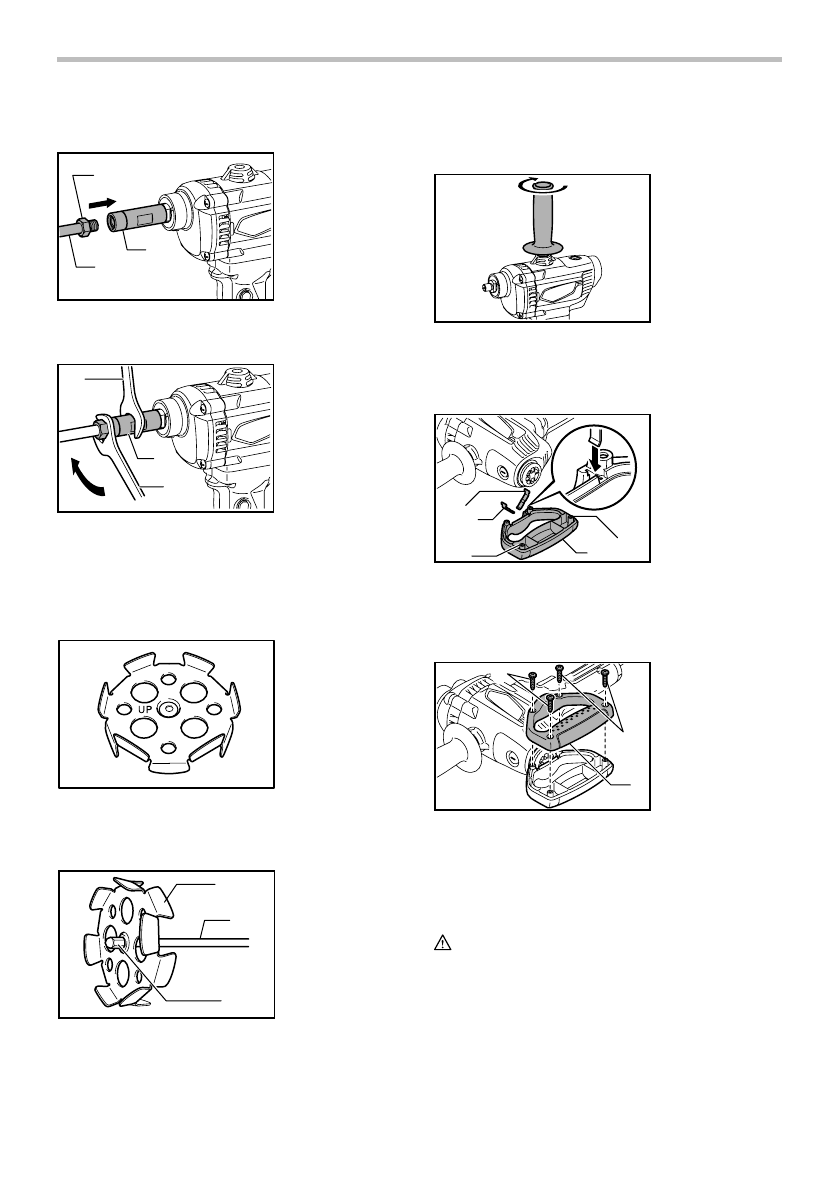 UP