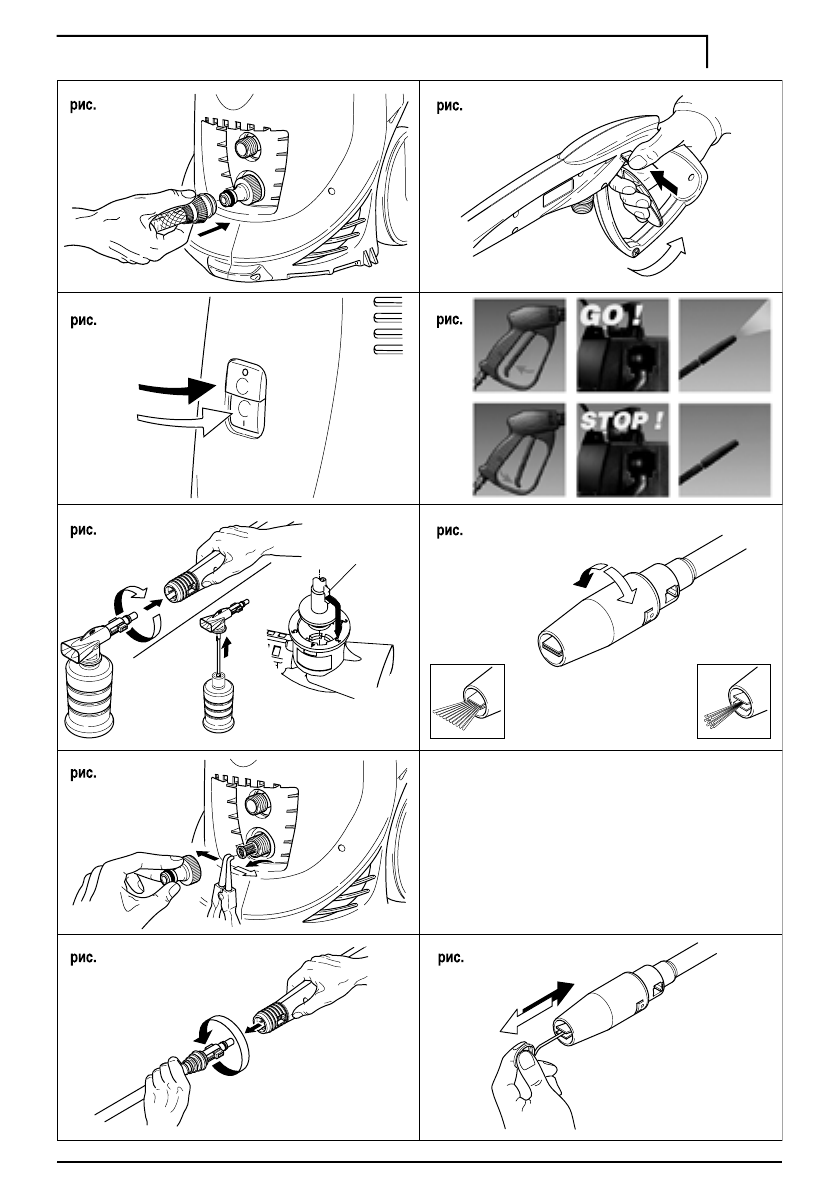 рис.

рис.

рис.

рис.

GO !

STOP !

рис.

рис.

рис.

рис.

рис.