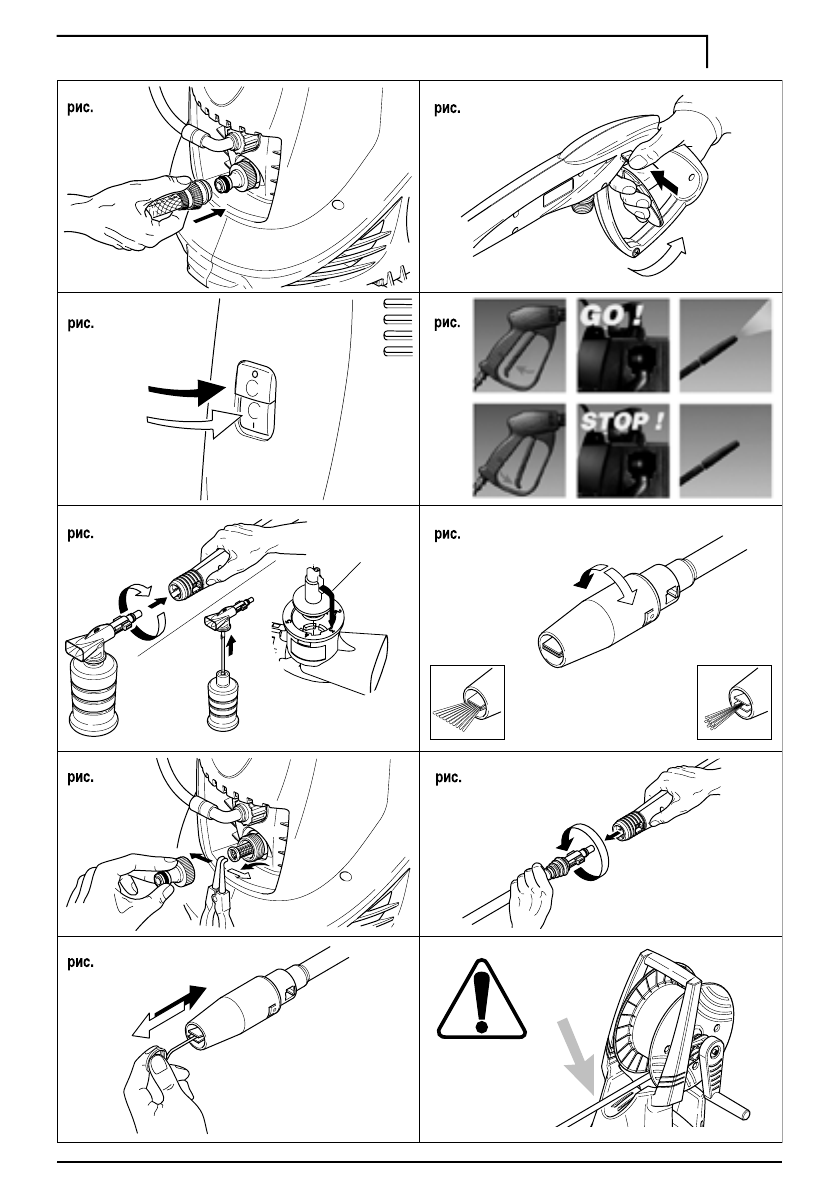 рис.

рис.

рис.

рис.

GO !

STOP !

рис.

рис.

рис.

рис.

рис.