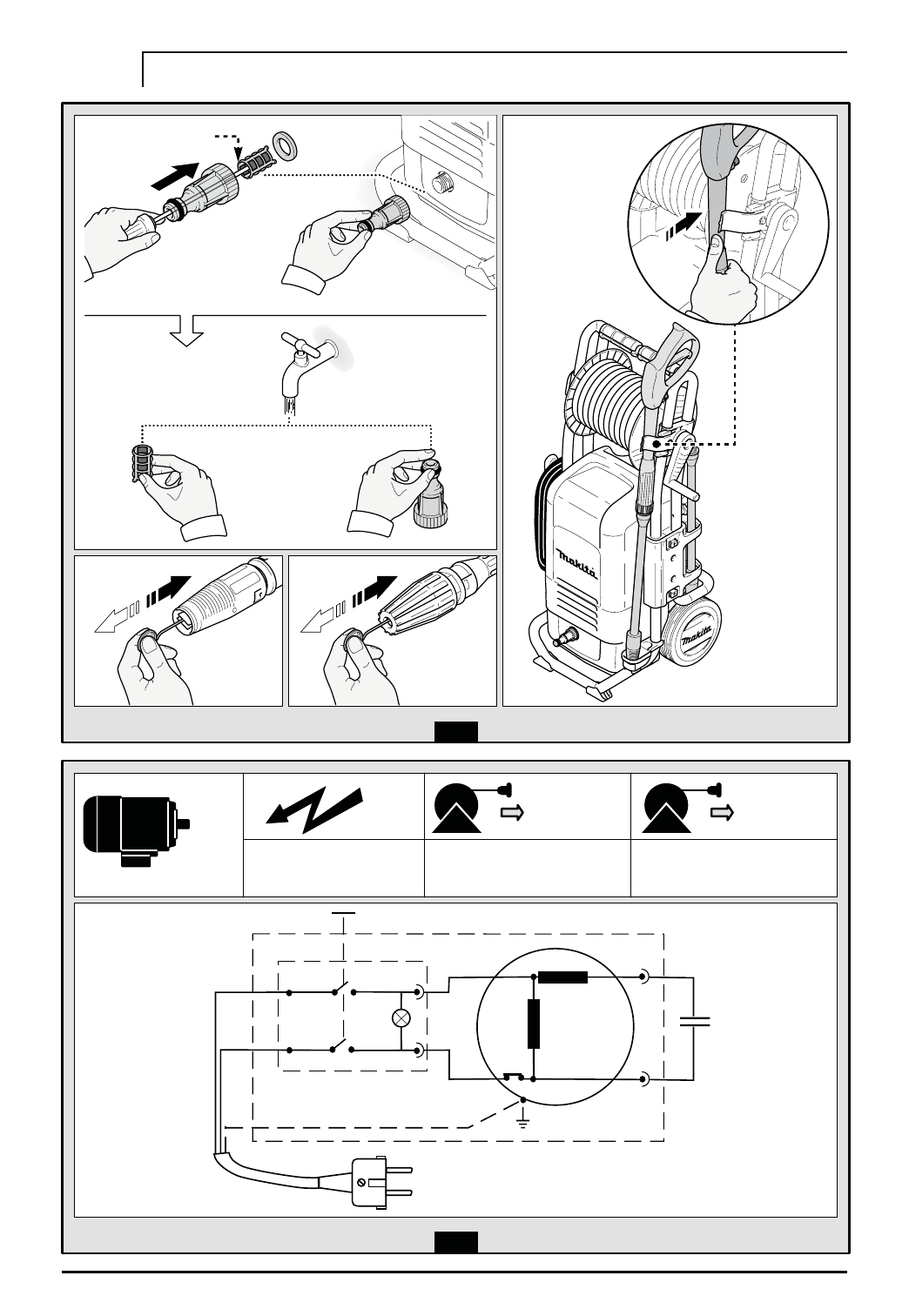 makita

makita