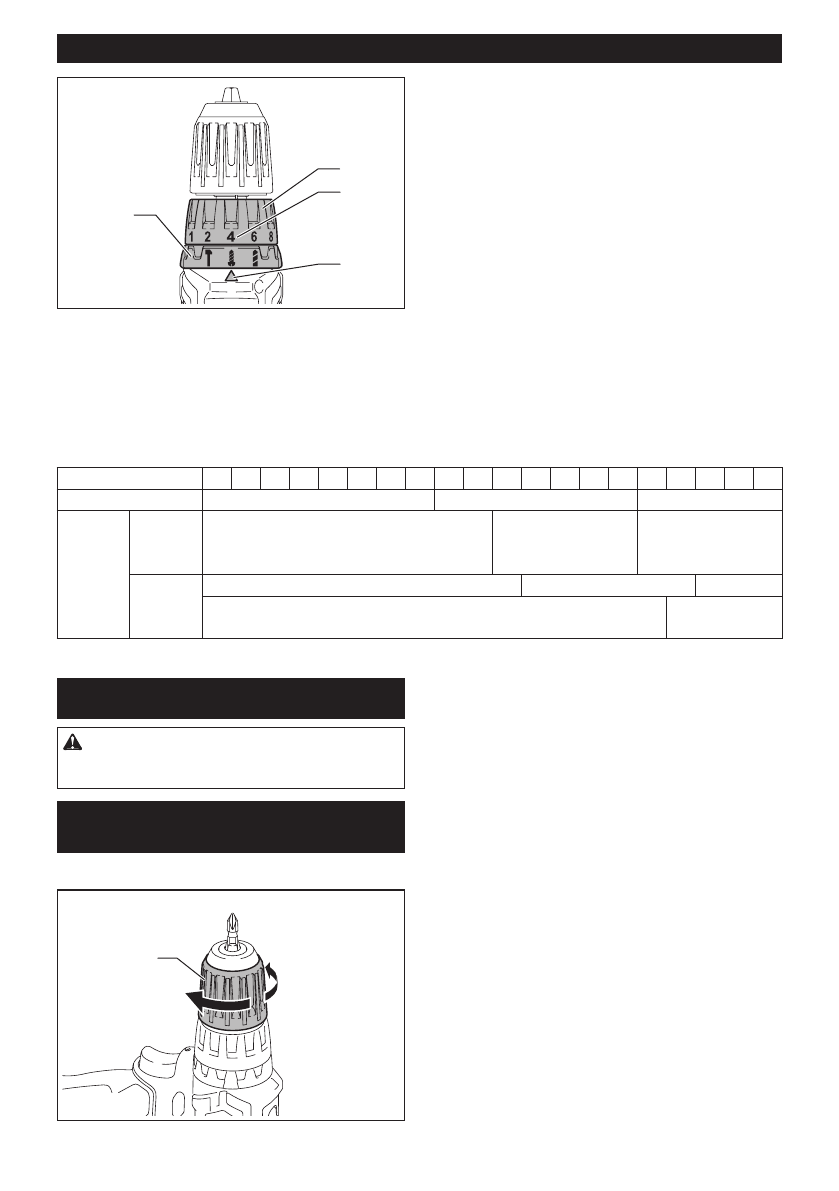 1 2 4 6 8