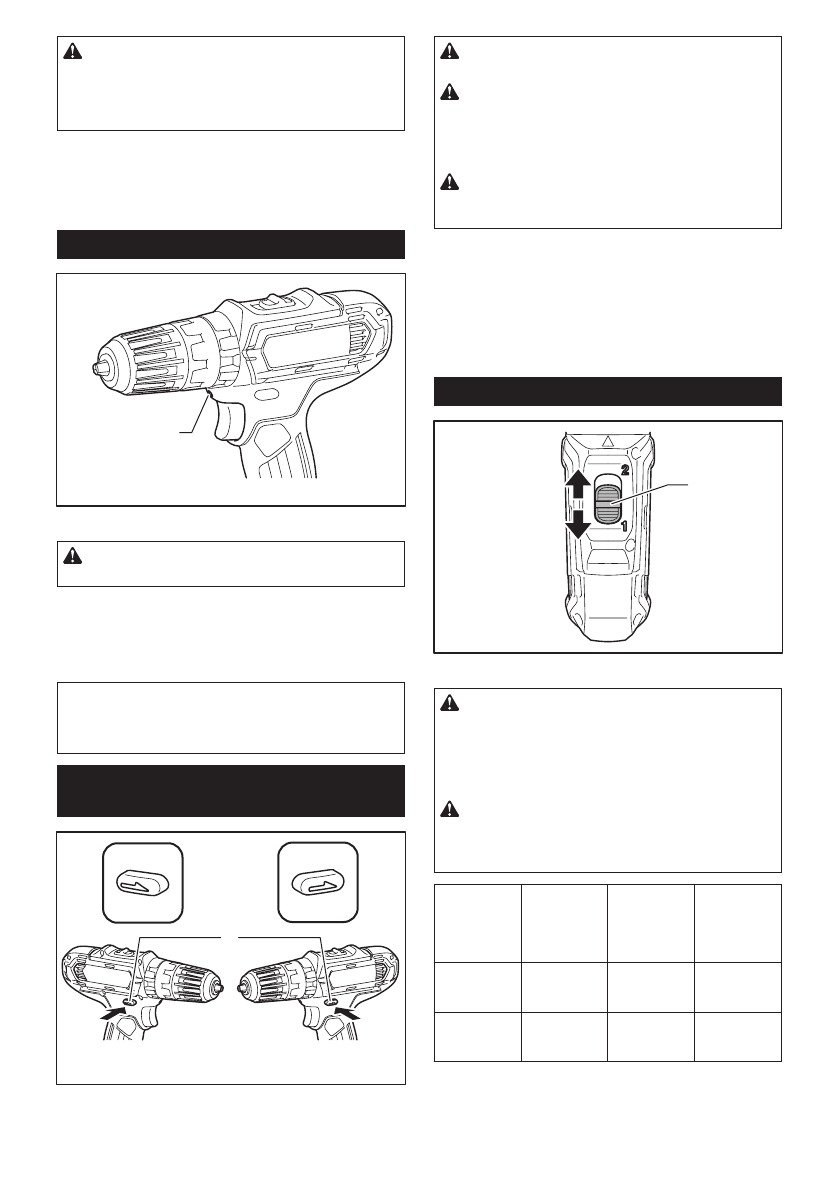 2

1