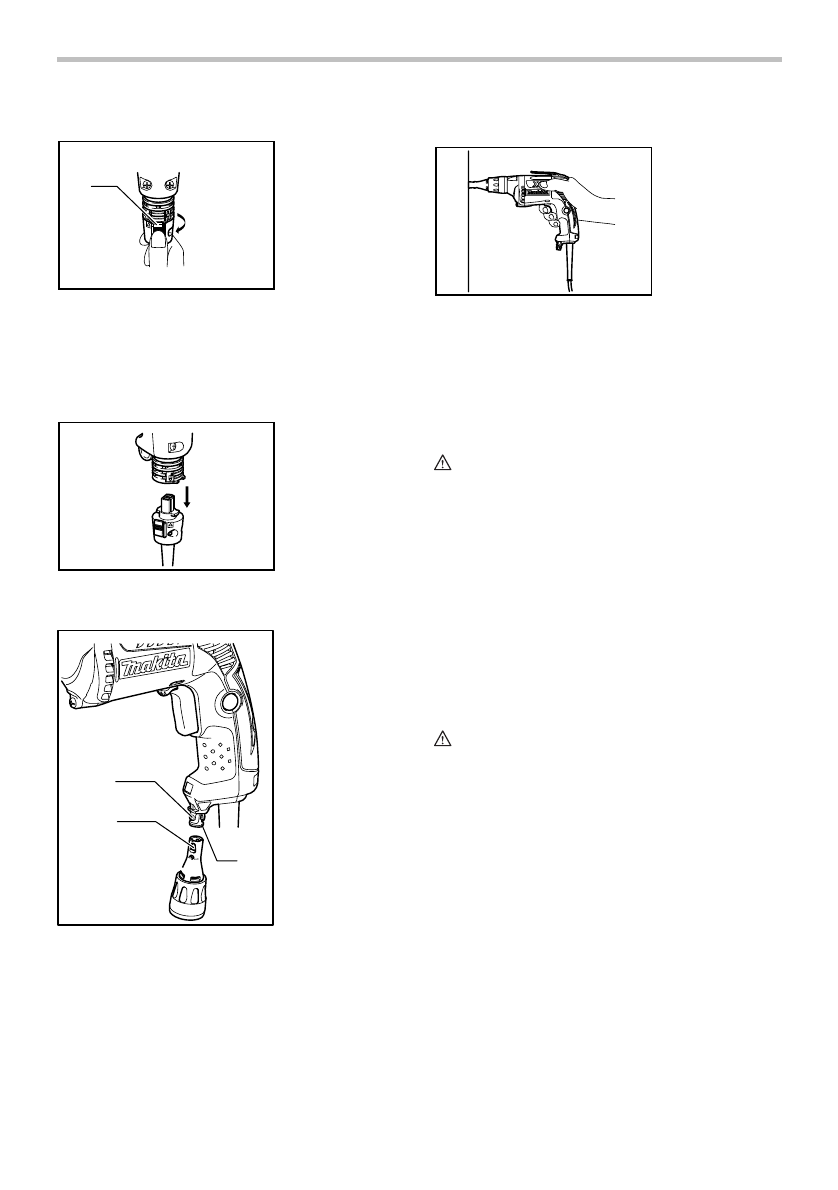 makita