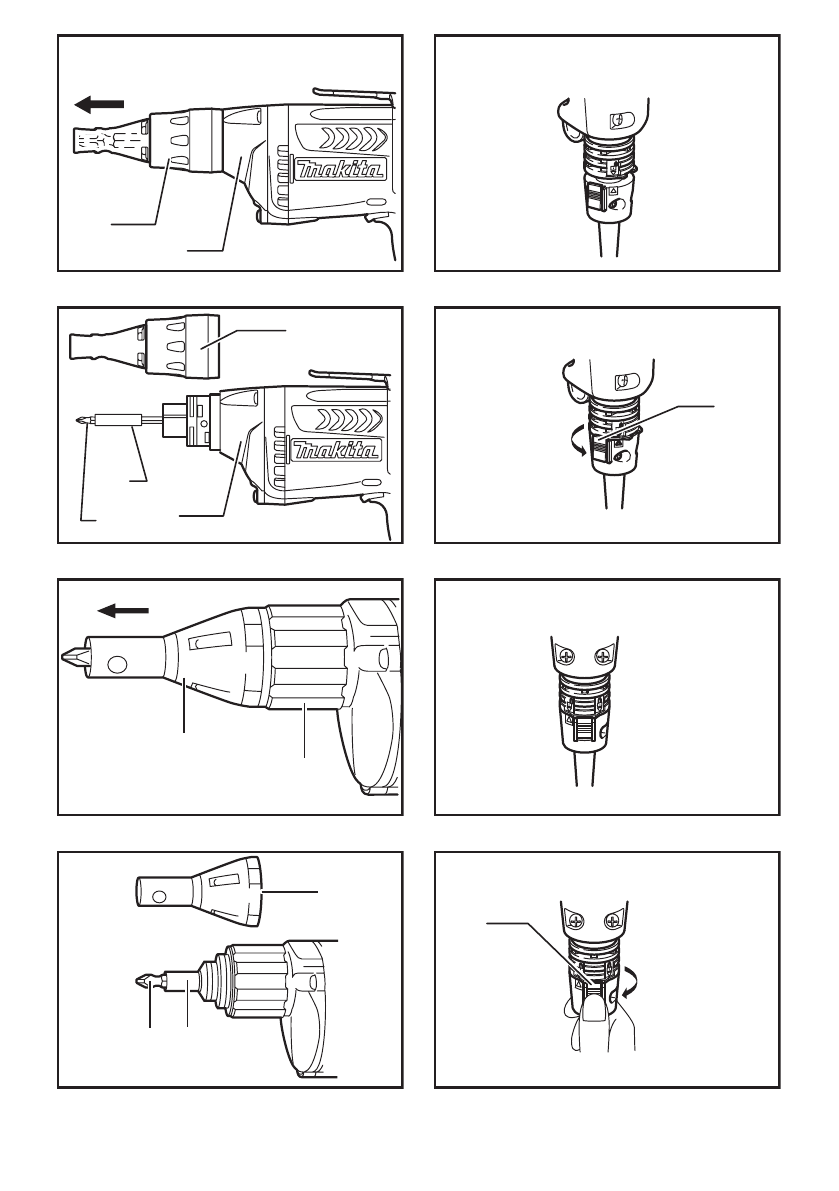 makita

makita