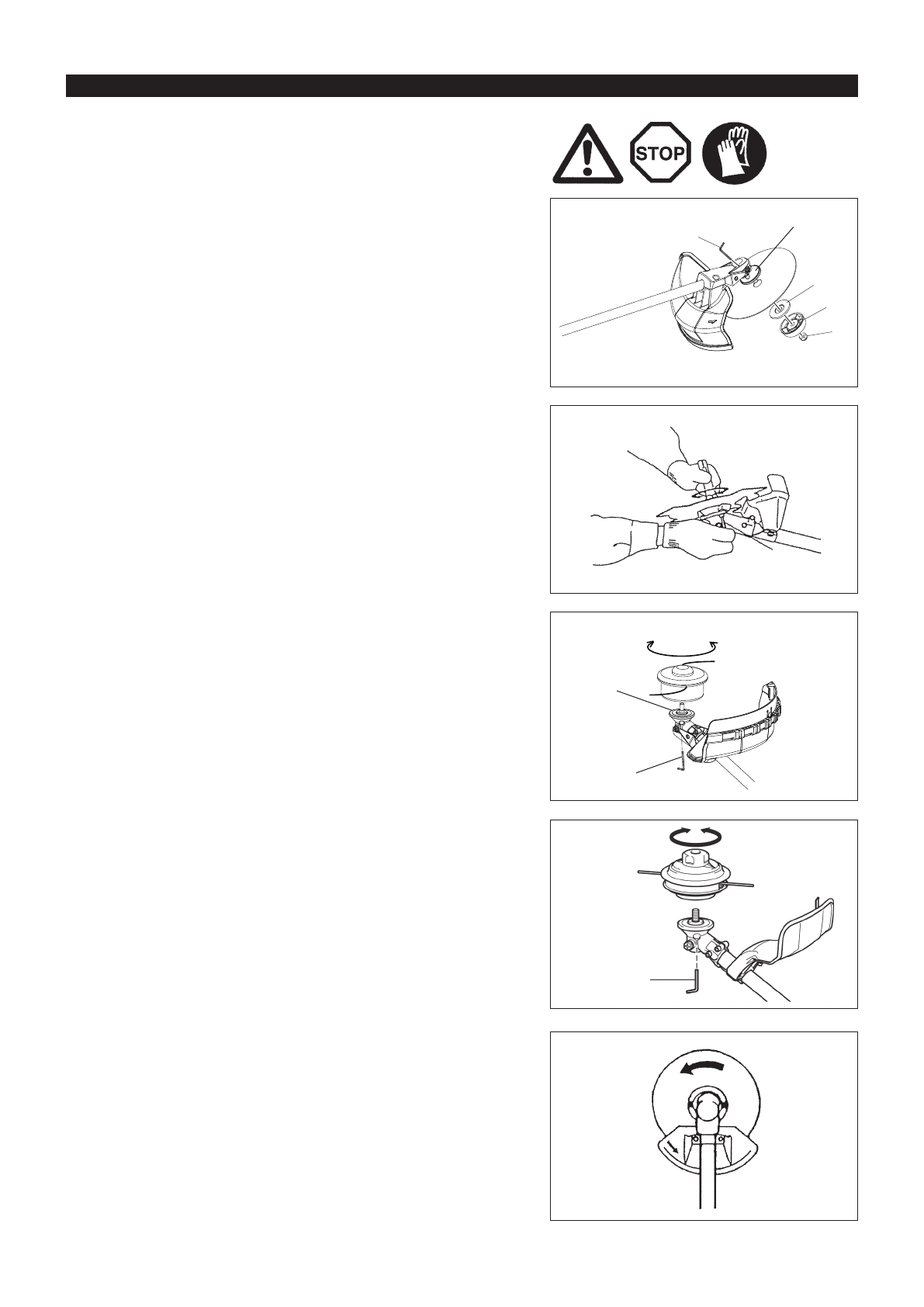 STOP