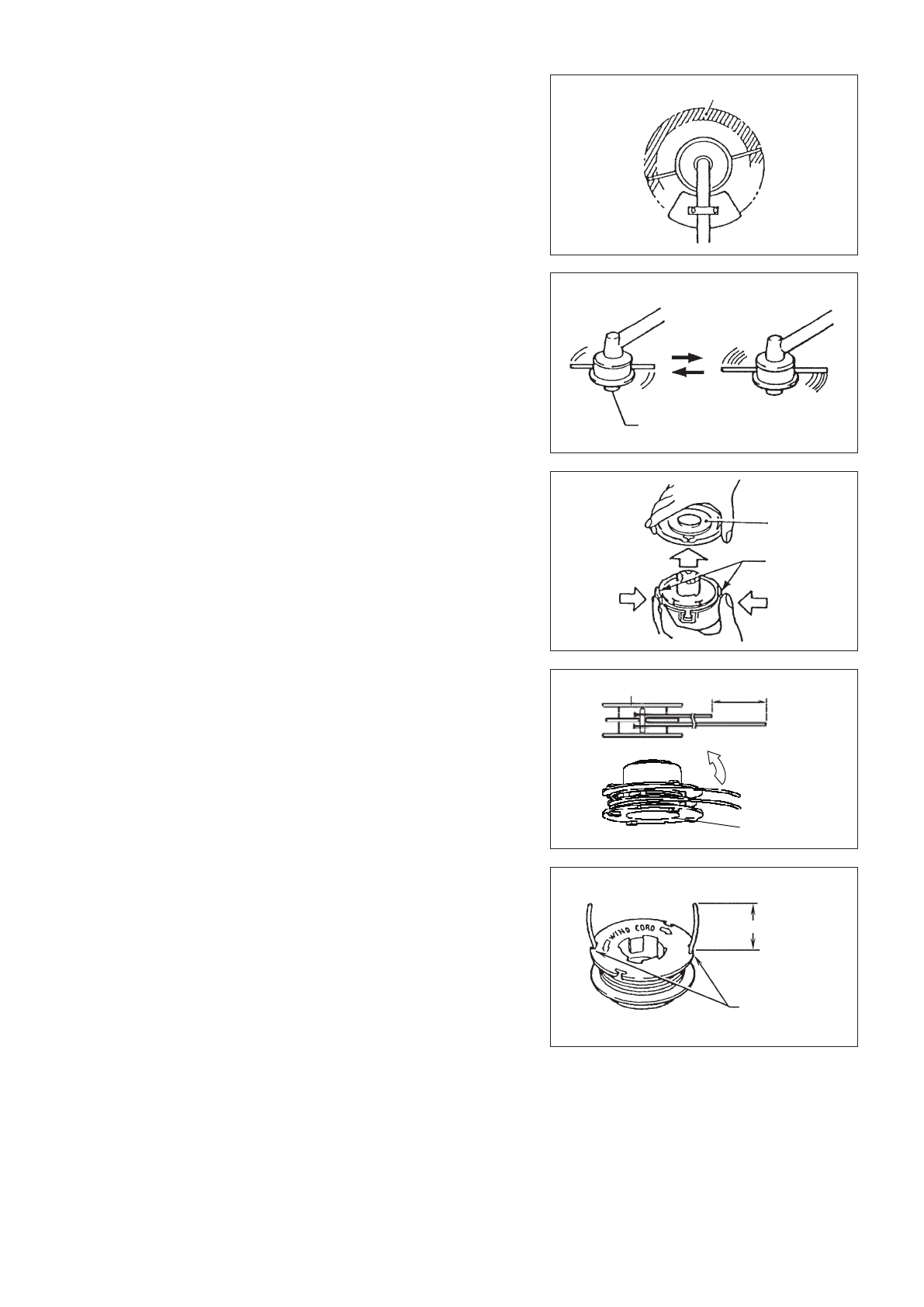 WIND CORD