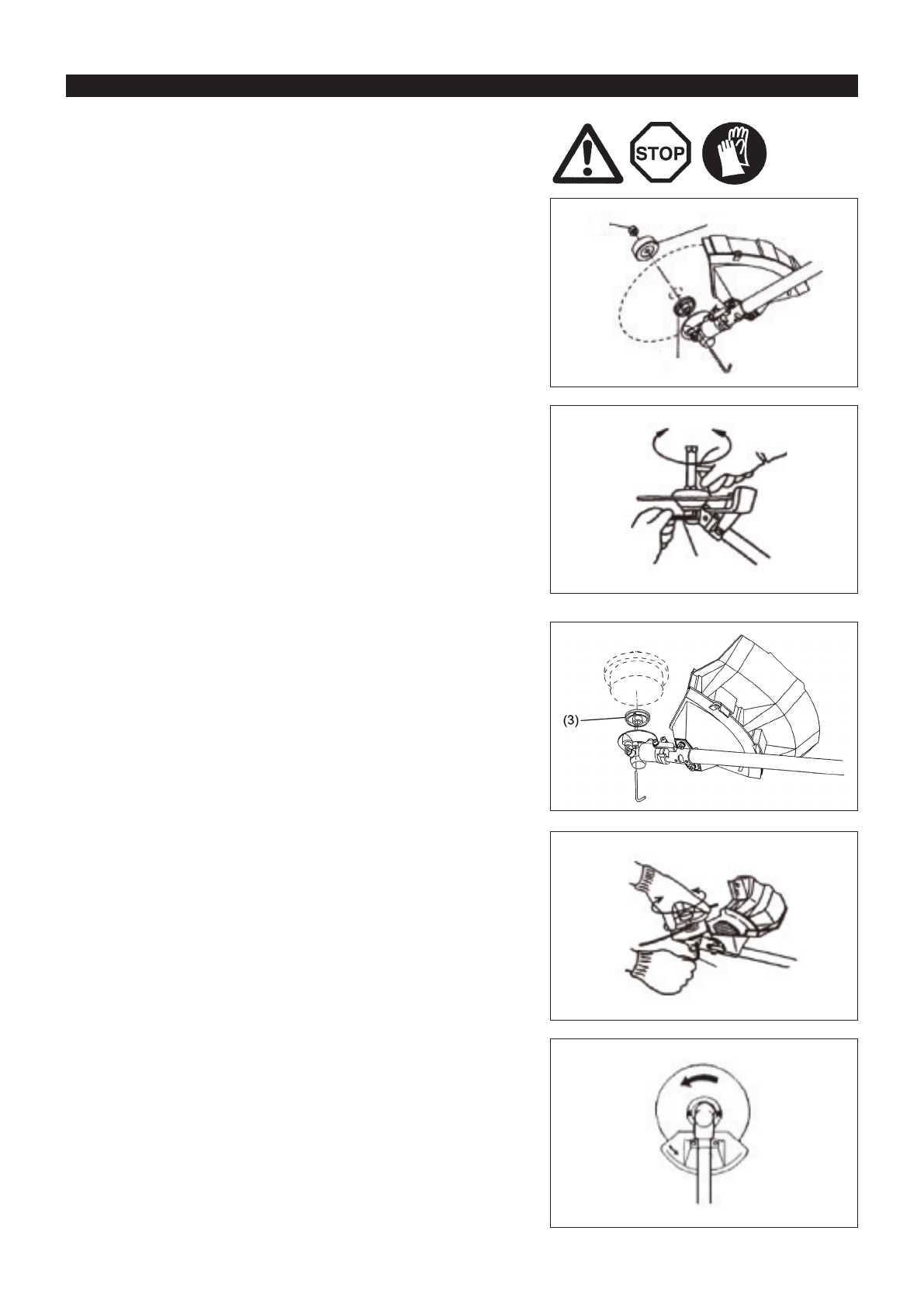 STOP

(3)