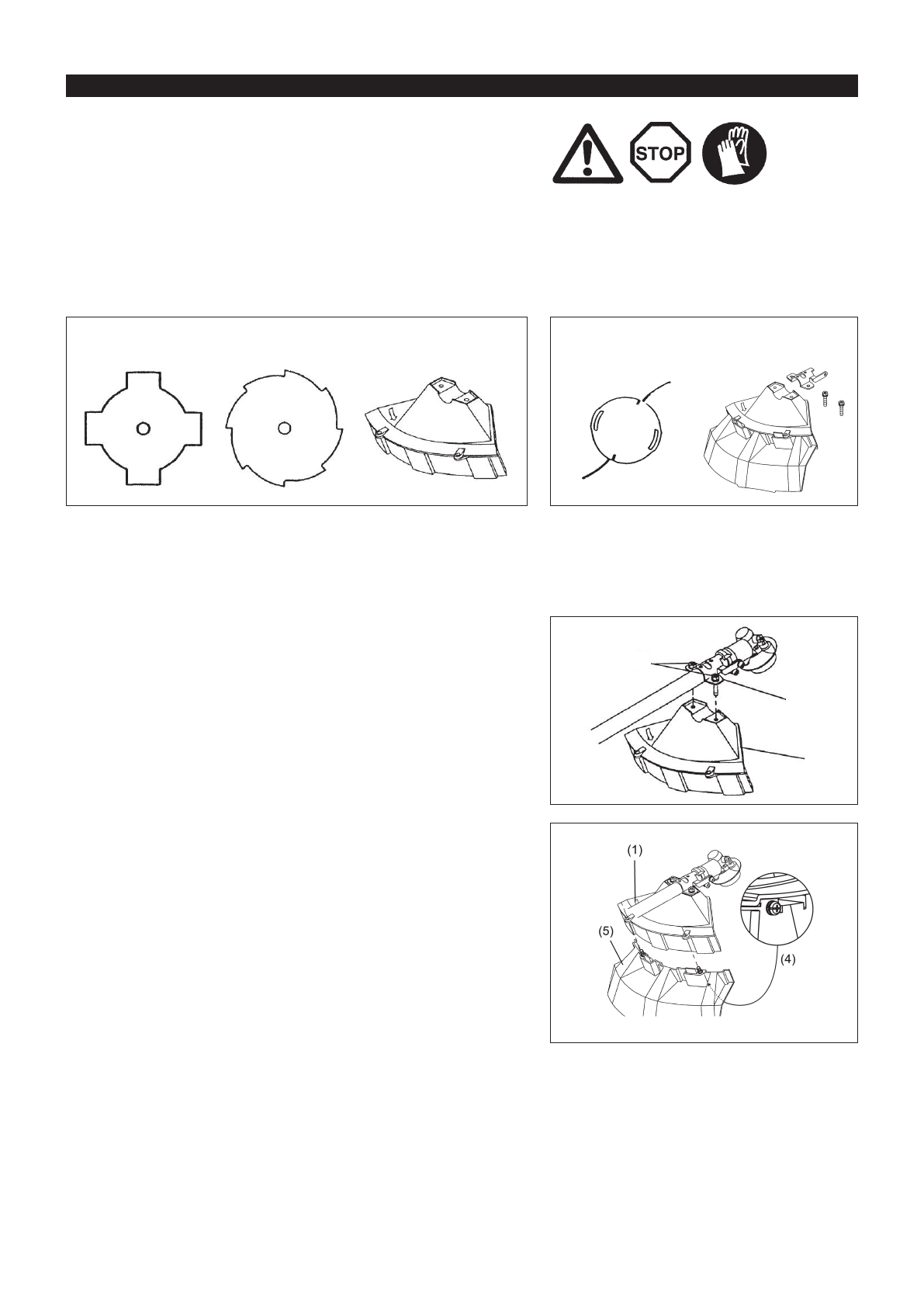 STOP

(1)

(5)

(4)