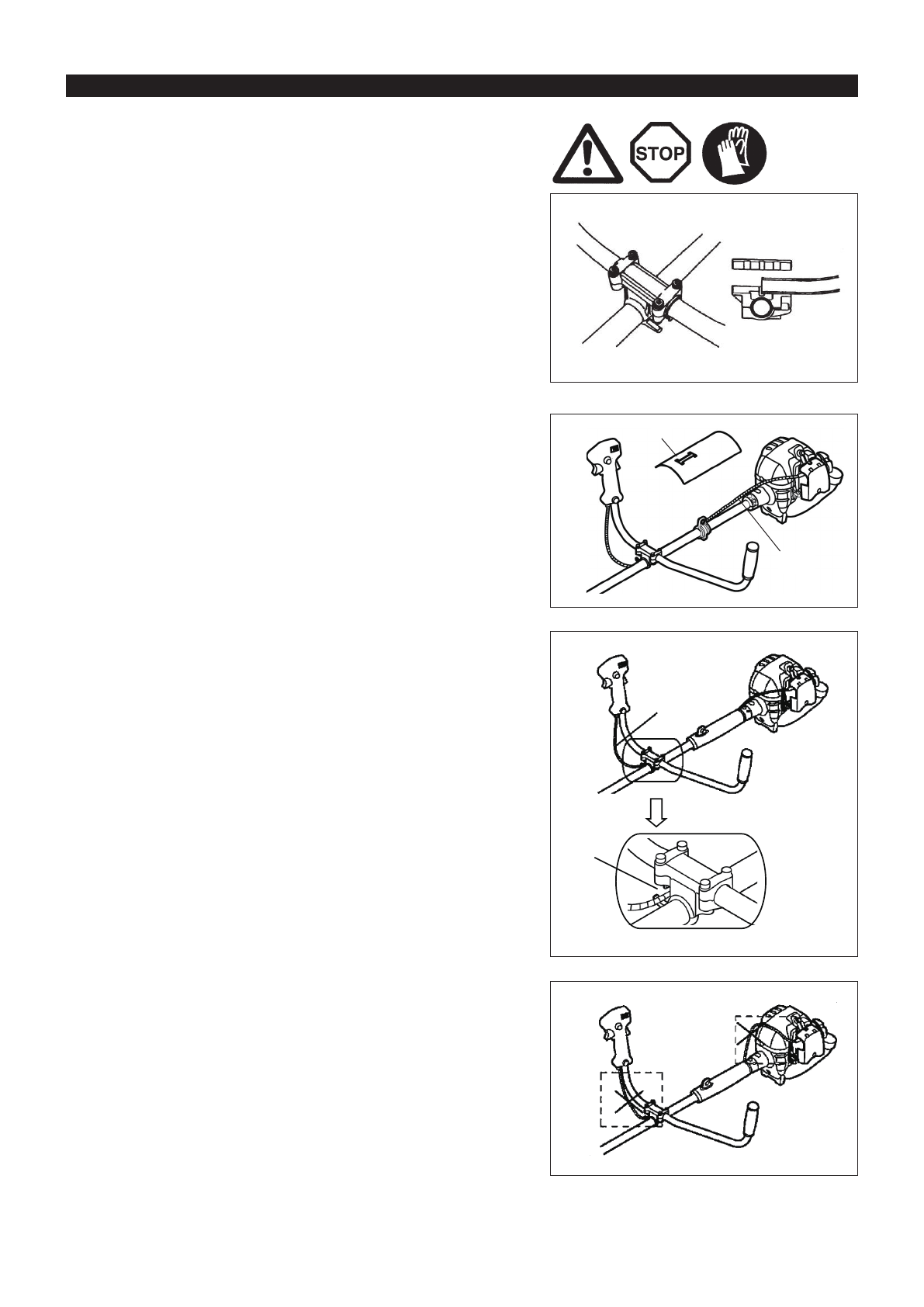 STOP