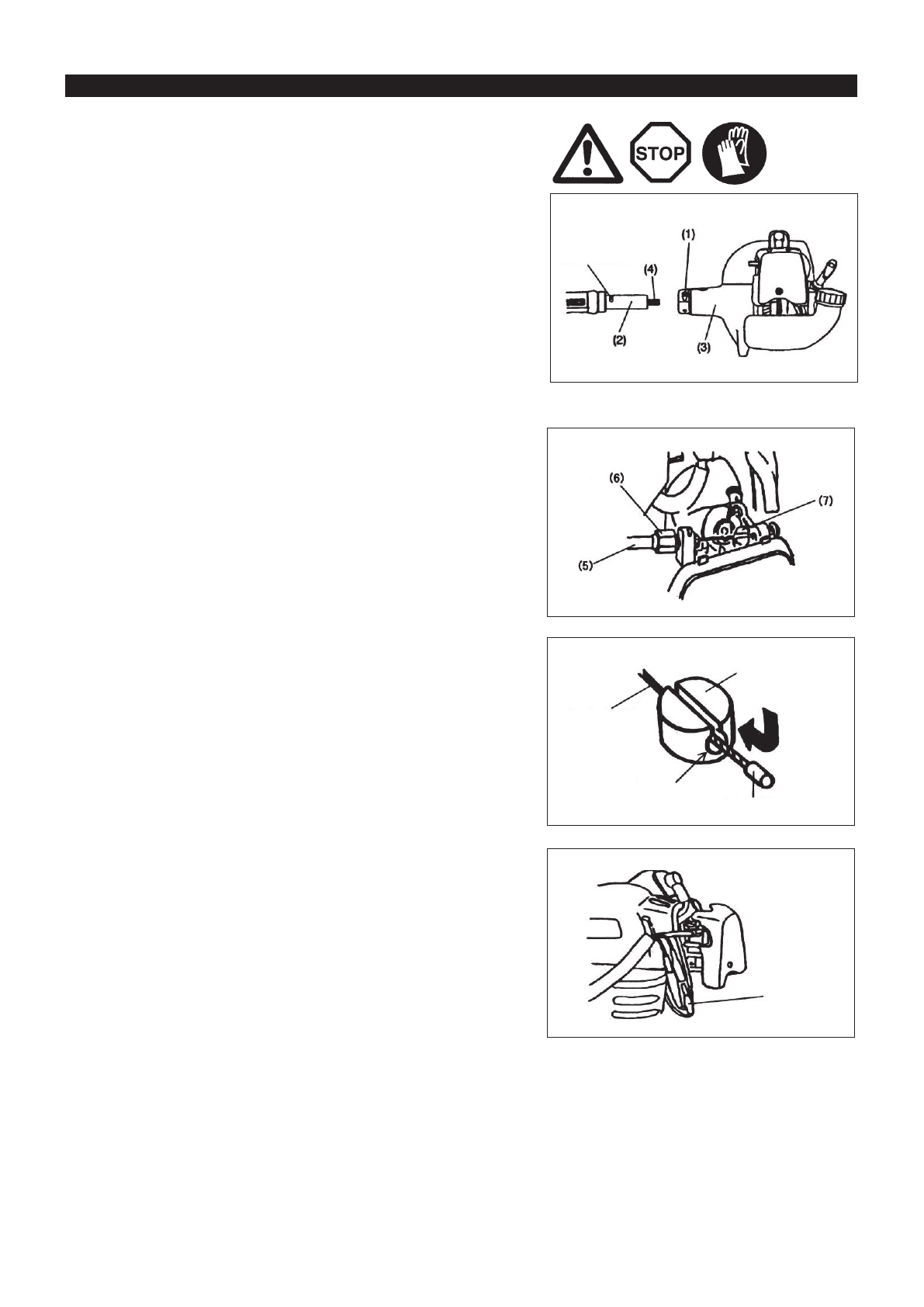 STOP

(1)

(4)

(2)

(3)

(6)

(7)

(5)