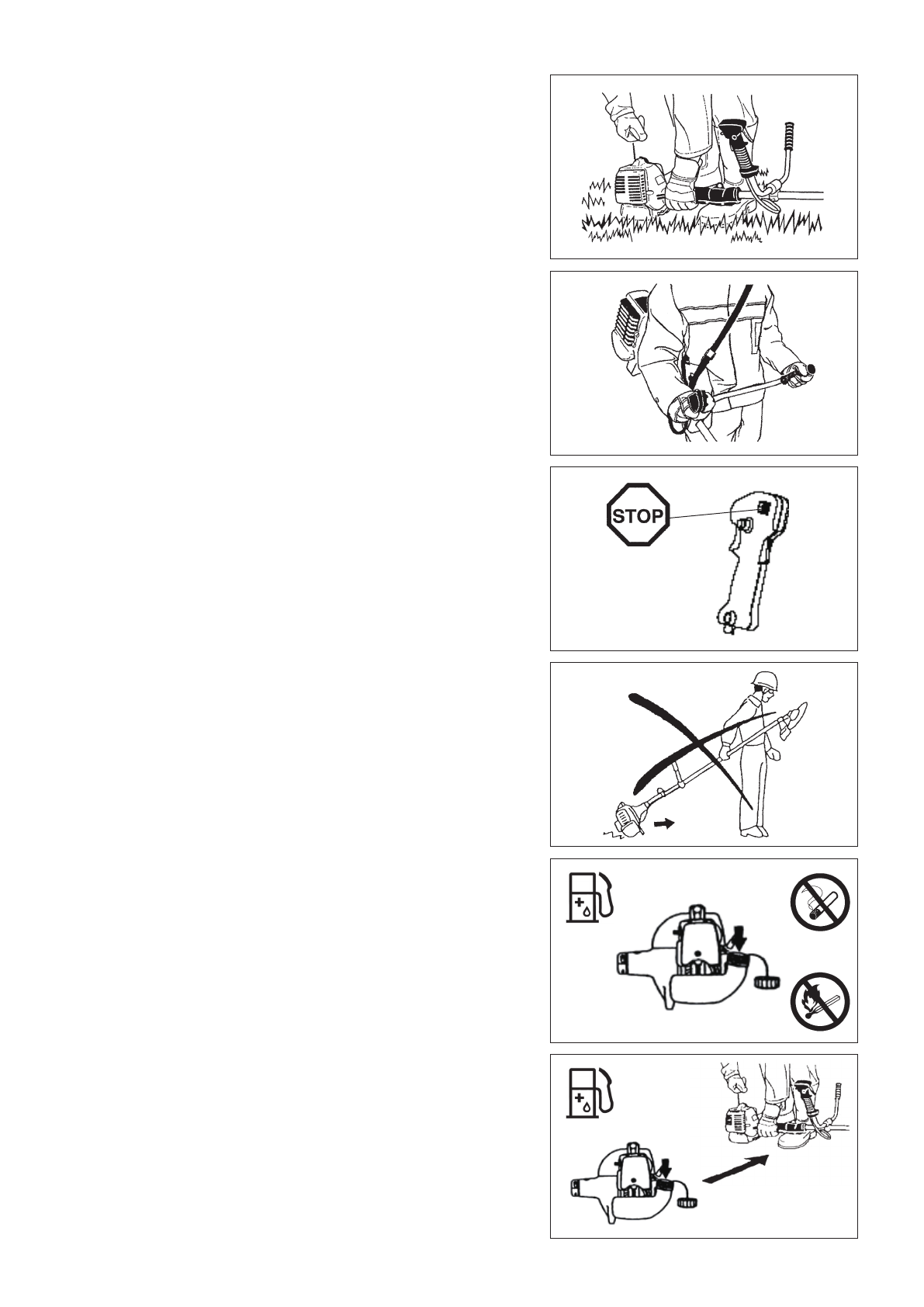 STOP