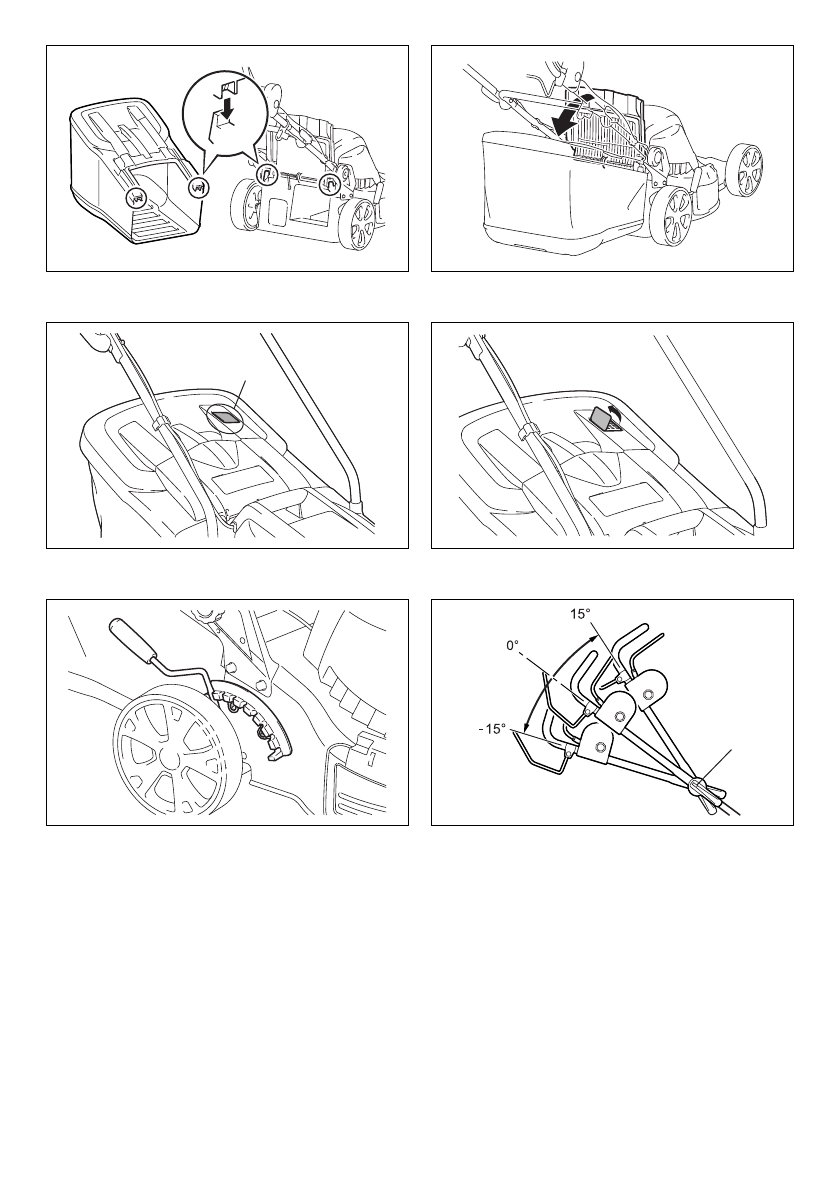 15°
0°
-15°