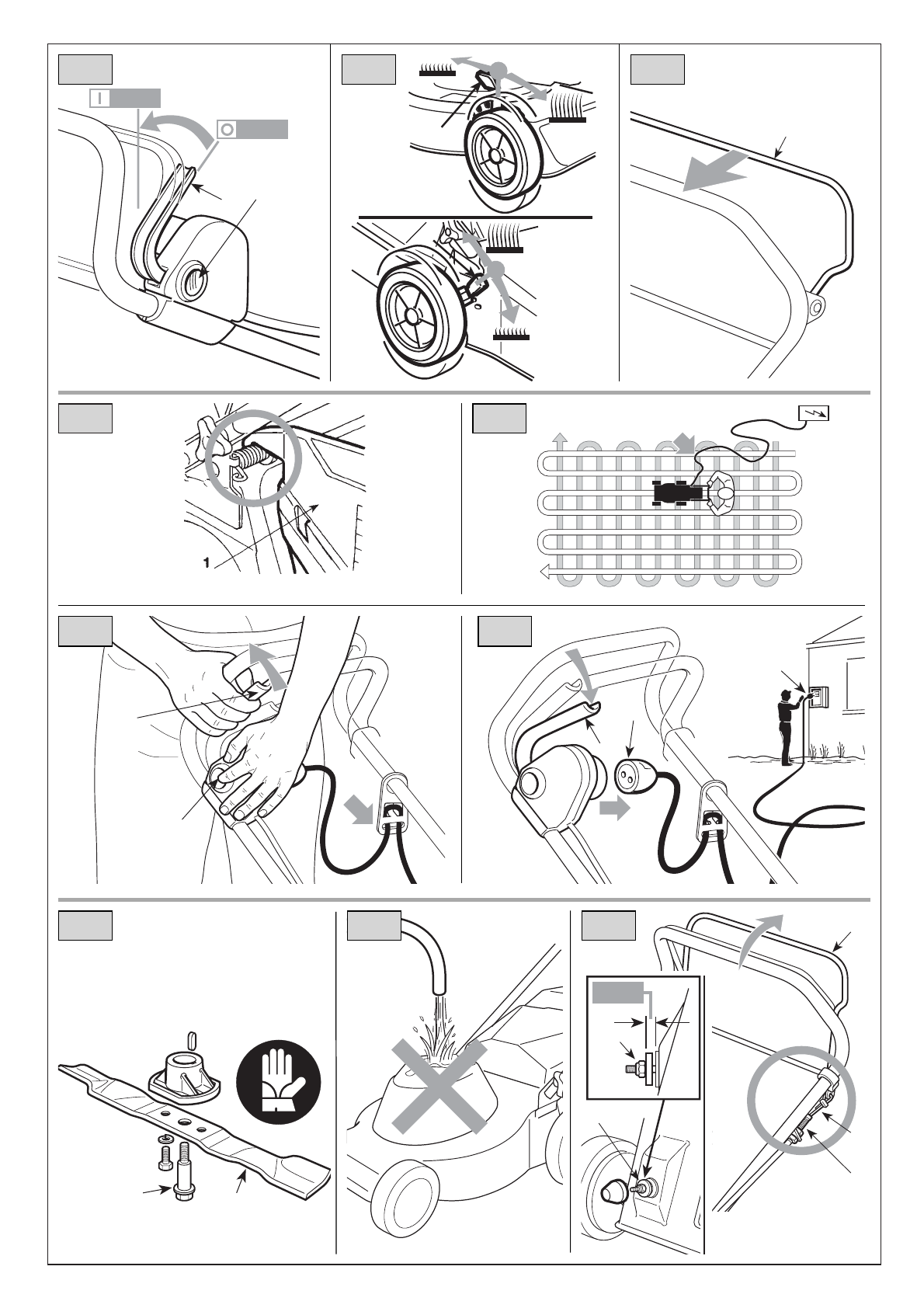 I
O
1