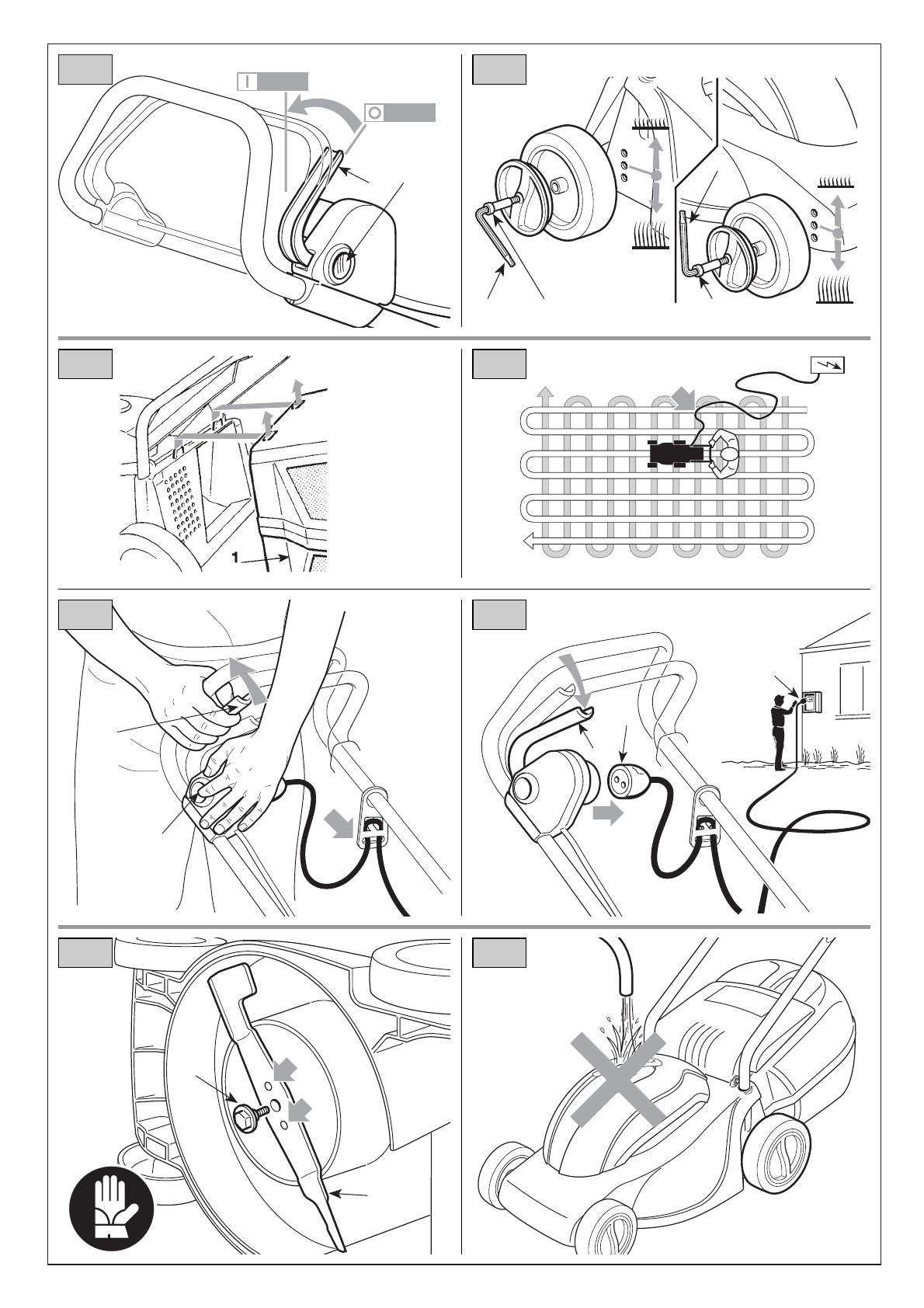 I

O

1