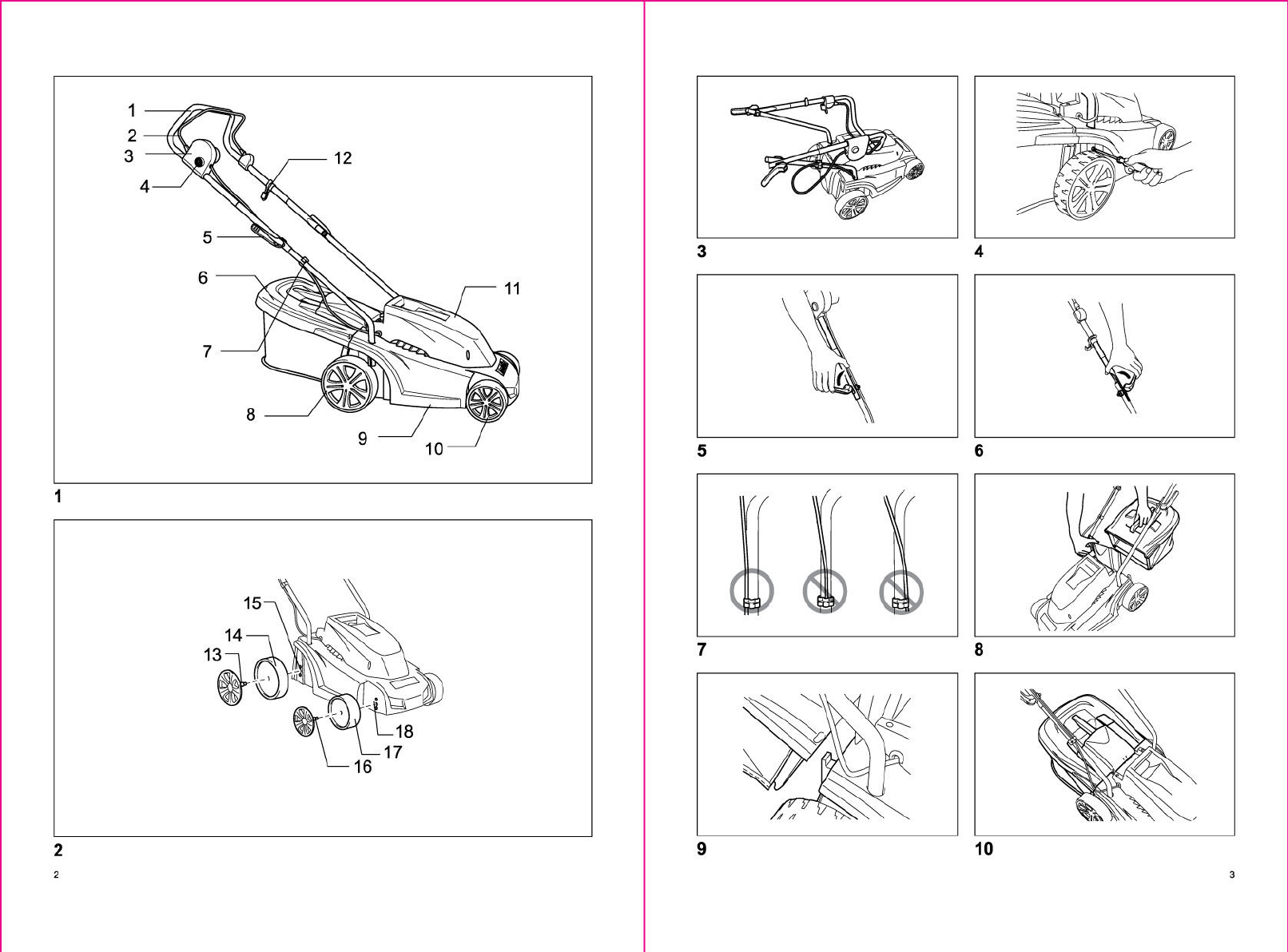 1
2
3
4
12
5
6
11
7
8
9
10

1

15
14
13
18
17
16

2

2

3

4

5

6

7

8

9

10

3