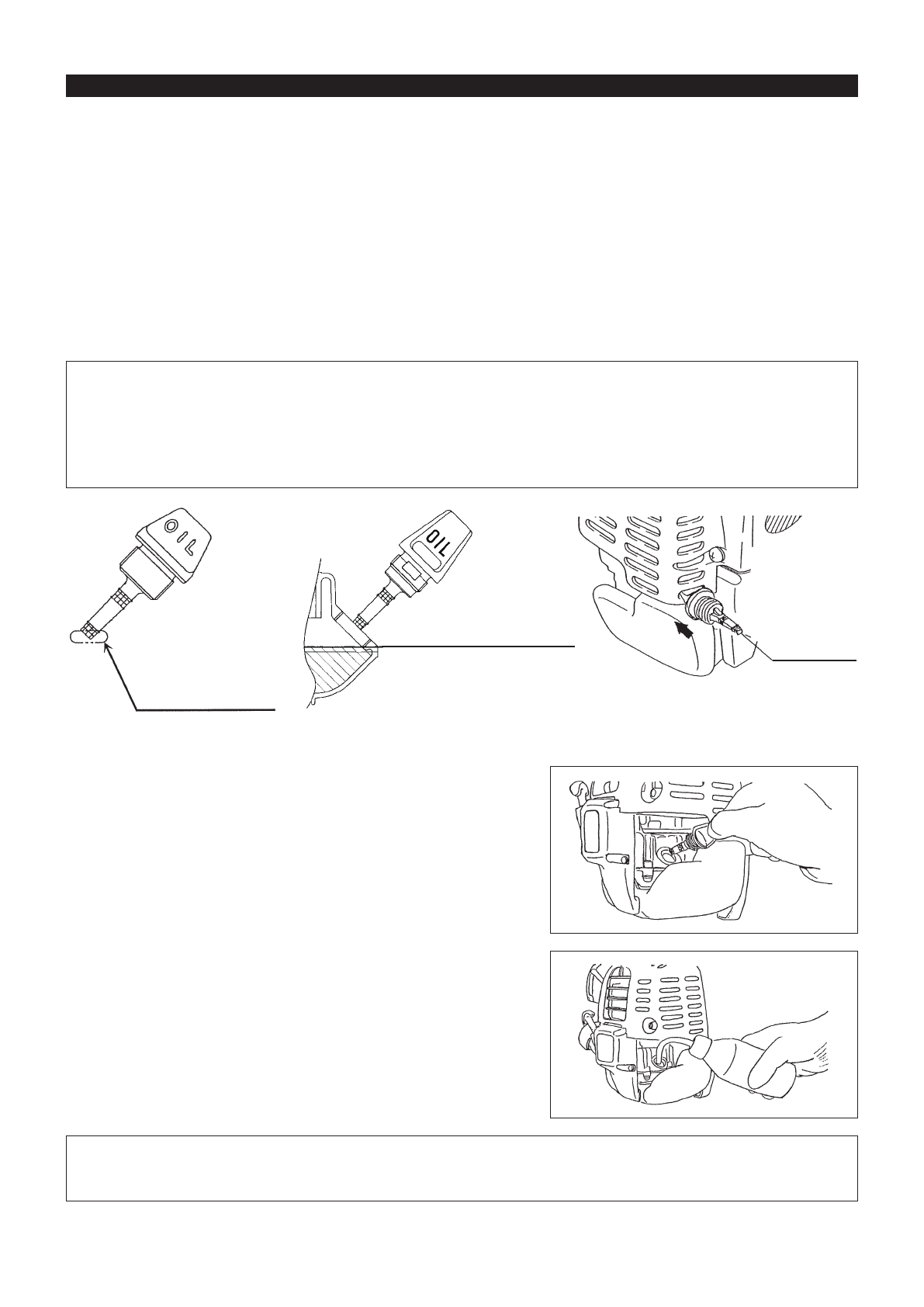 OIL

OIL