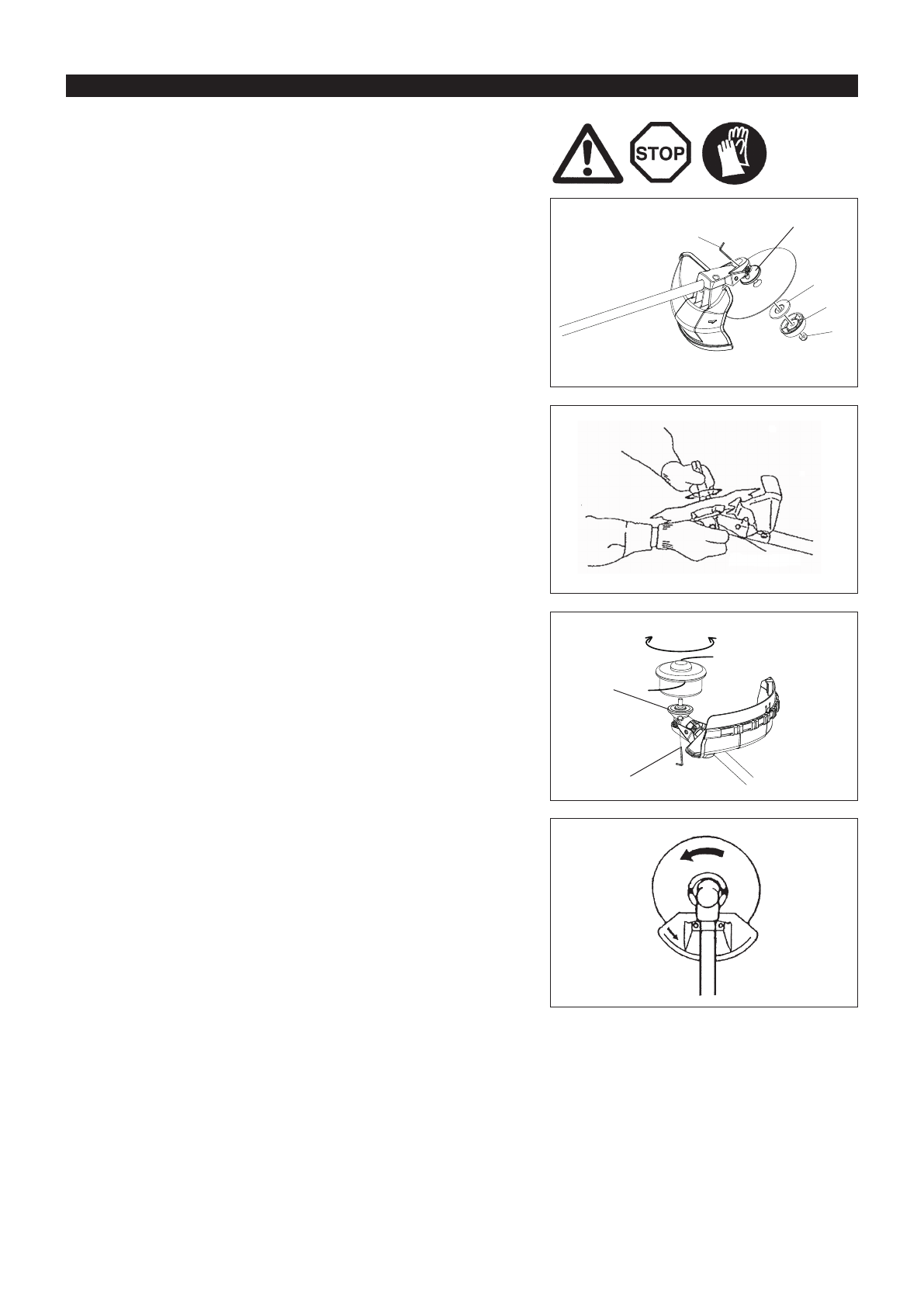 STOP