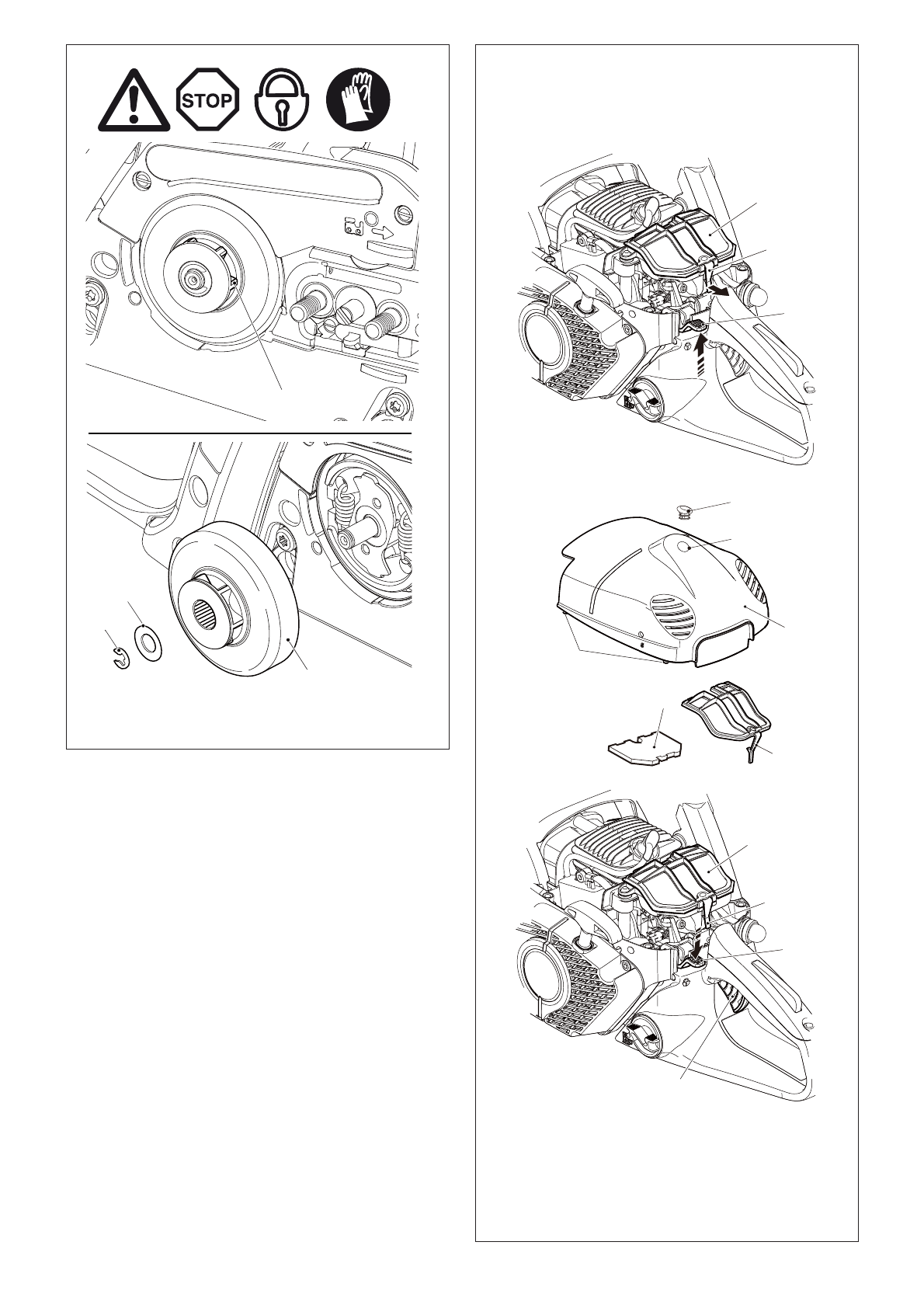 STOP