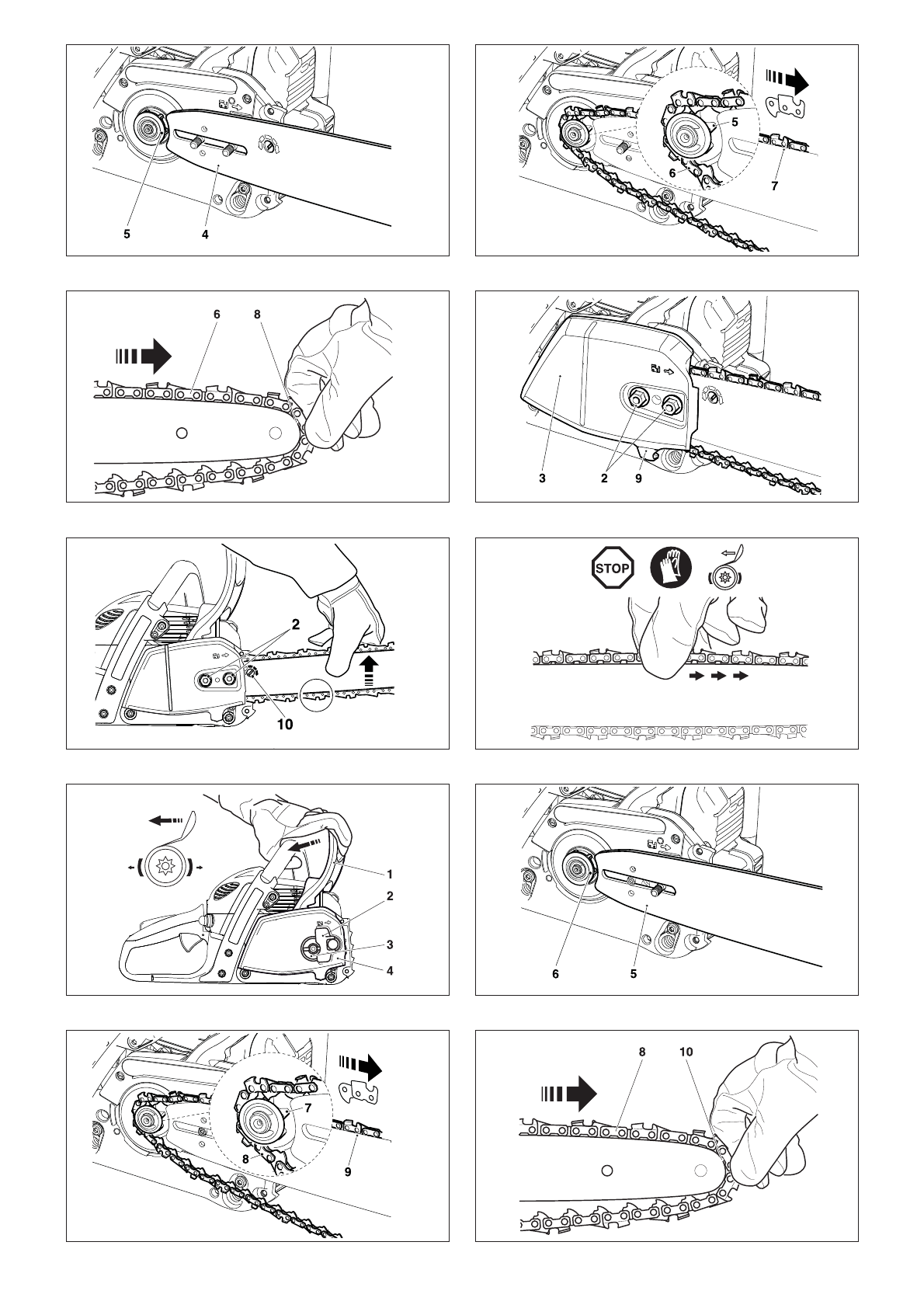 5
4

5
6
7

6
8

3
2
9

2
10

STOP

1
2
3
4

6
5

7
8
9

8
10