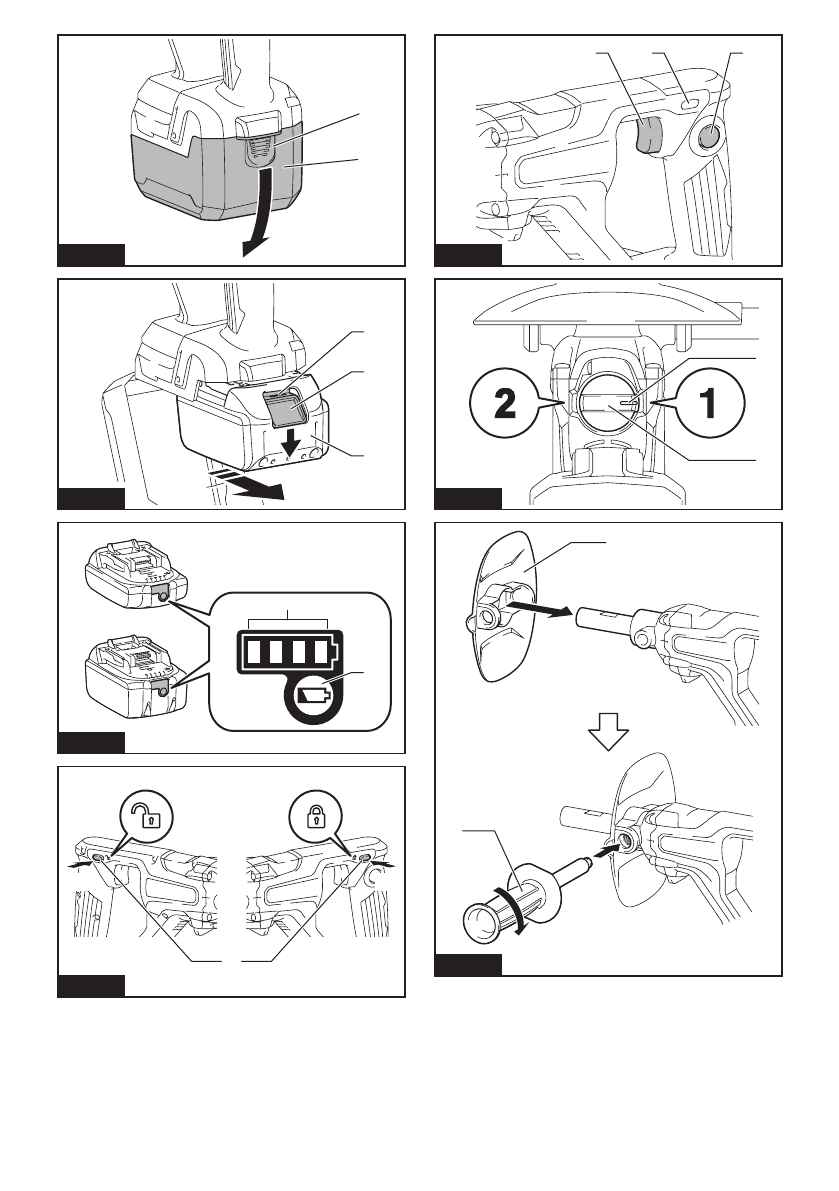 2

1