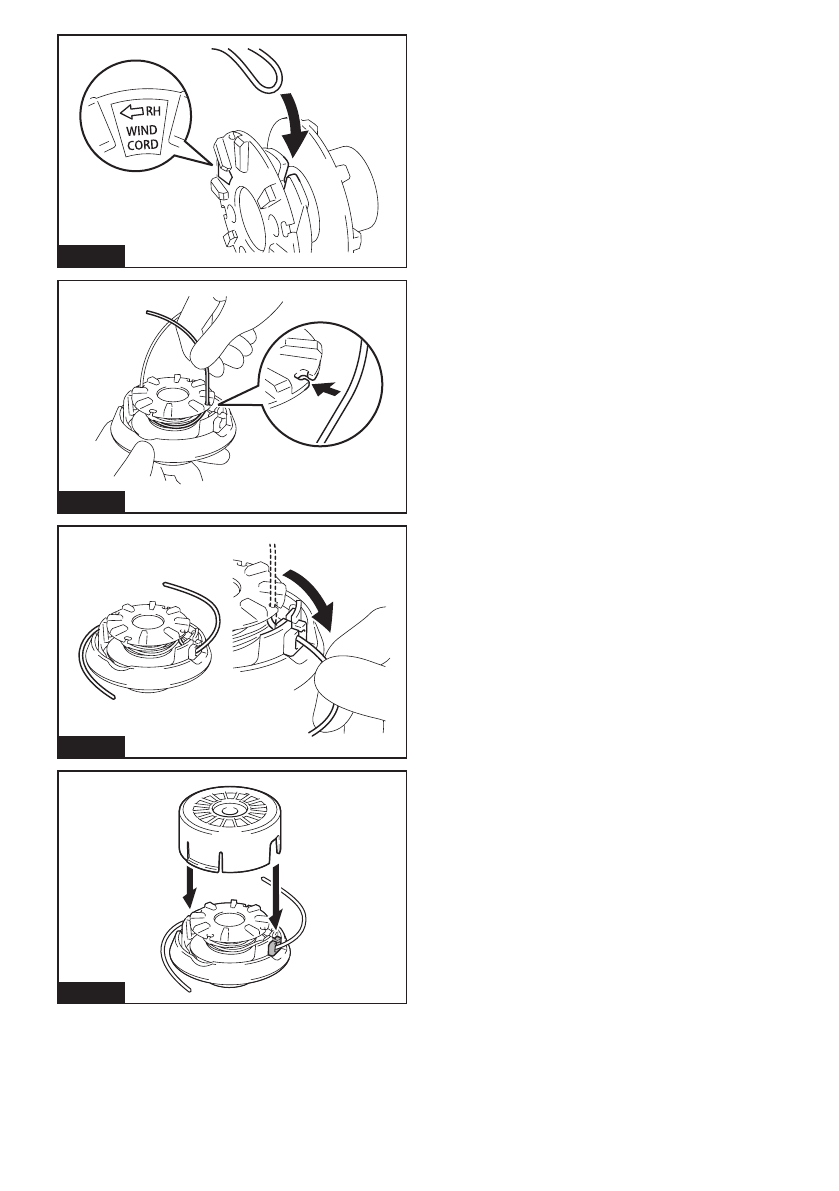 RH
WIND
CORD