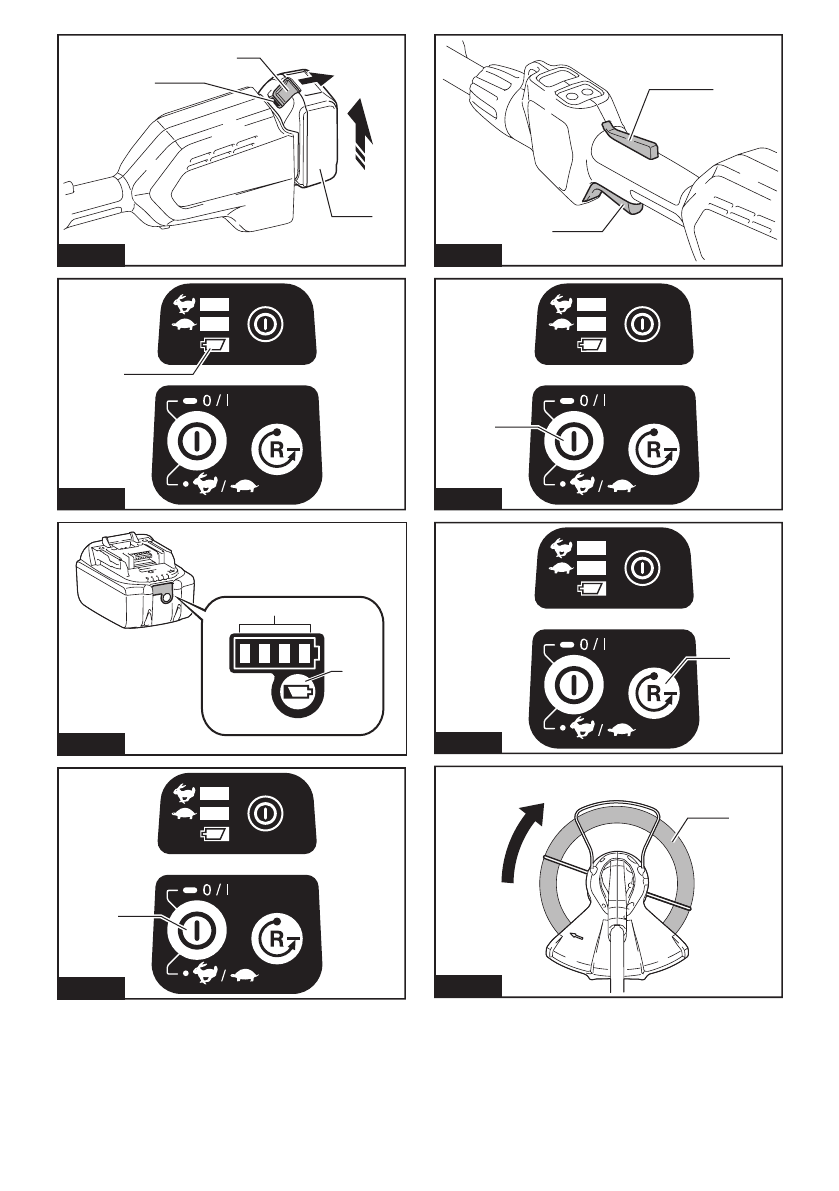 0 / I
R

0 / I
R

0 / I
R

0 / I
R