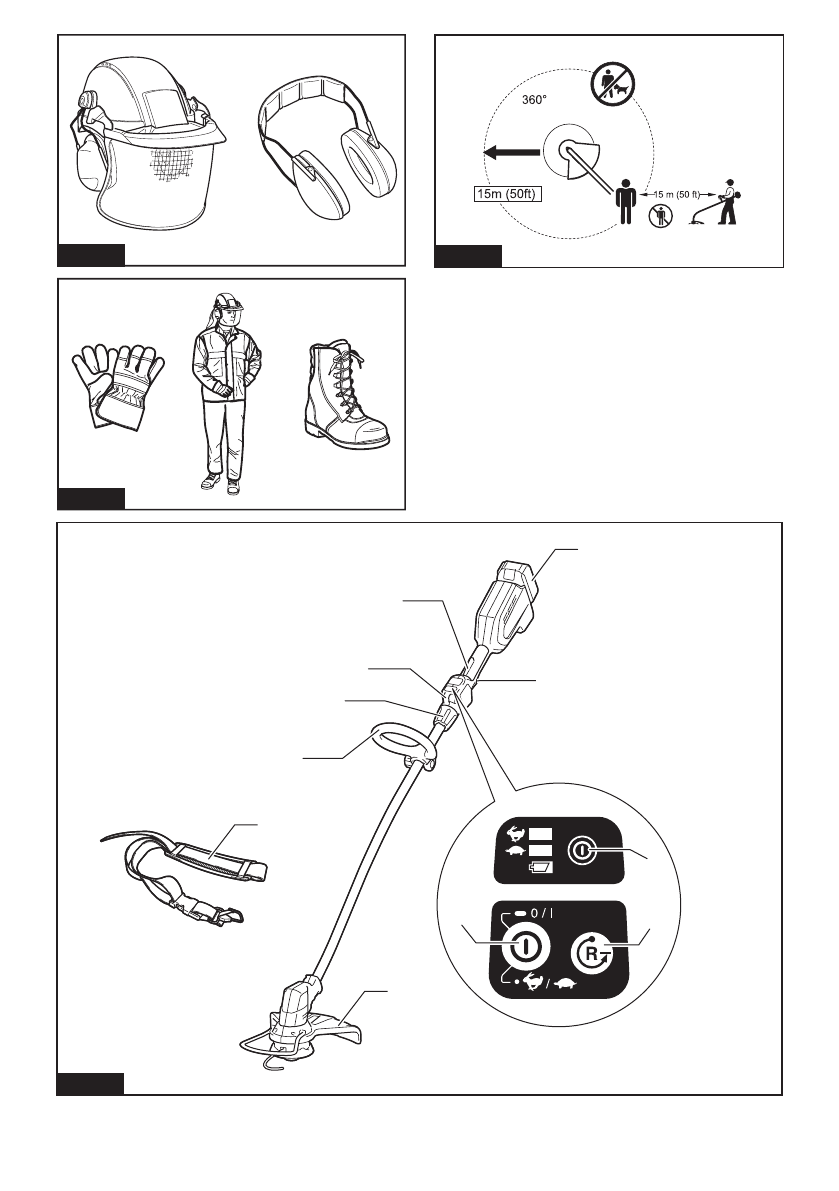 360°

15m (50ft)

15 m (50 ft)

0 / I

R