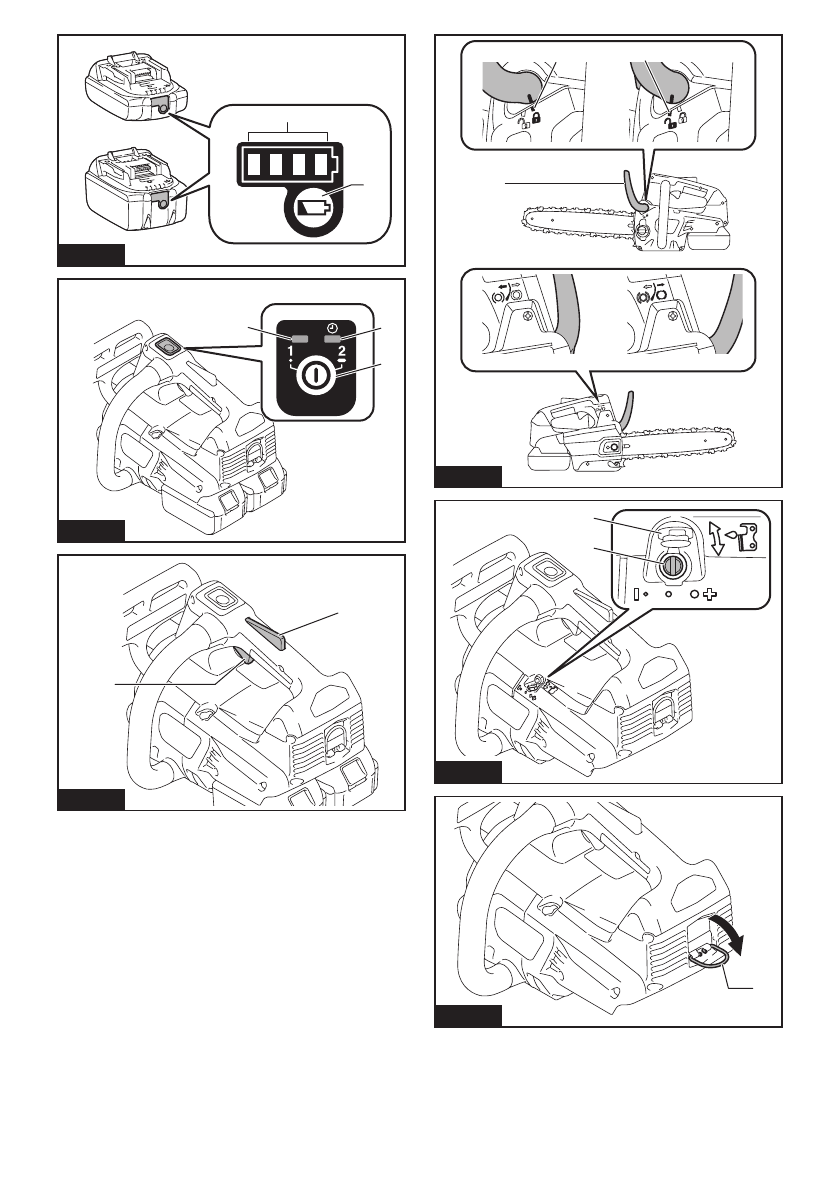 1

2