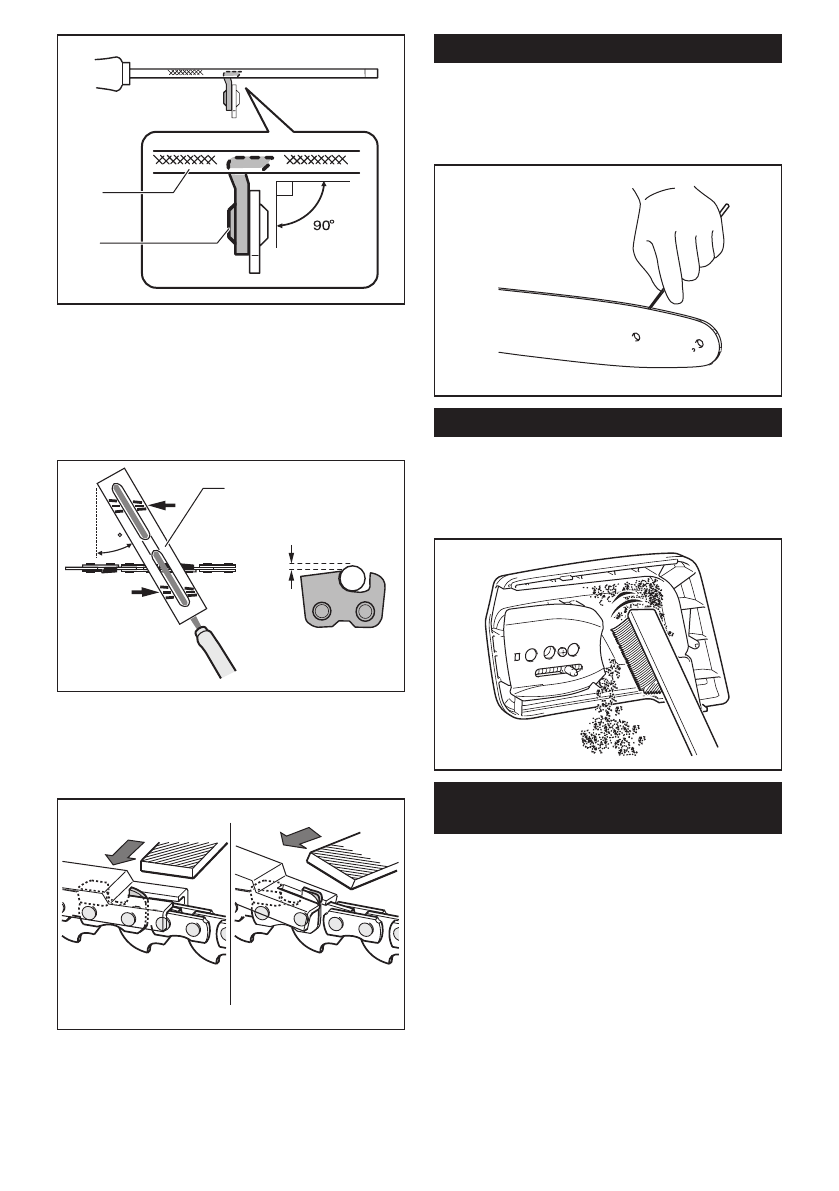 90°